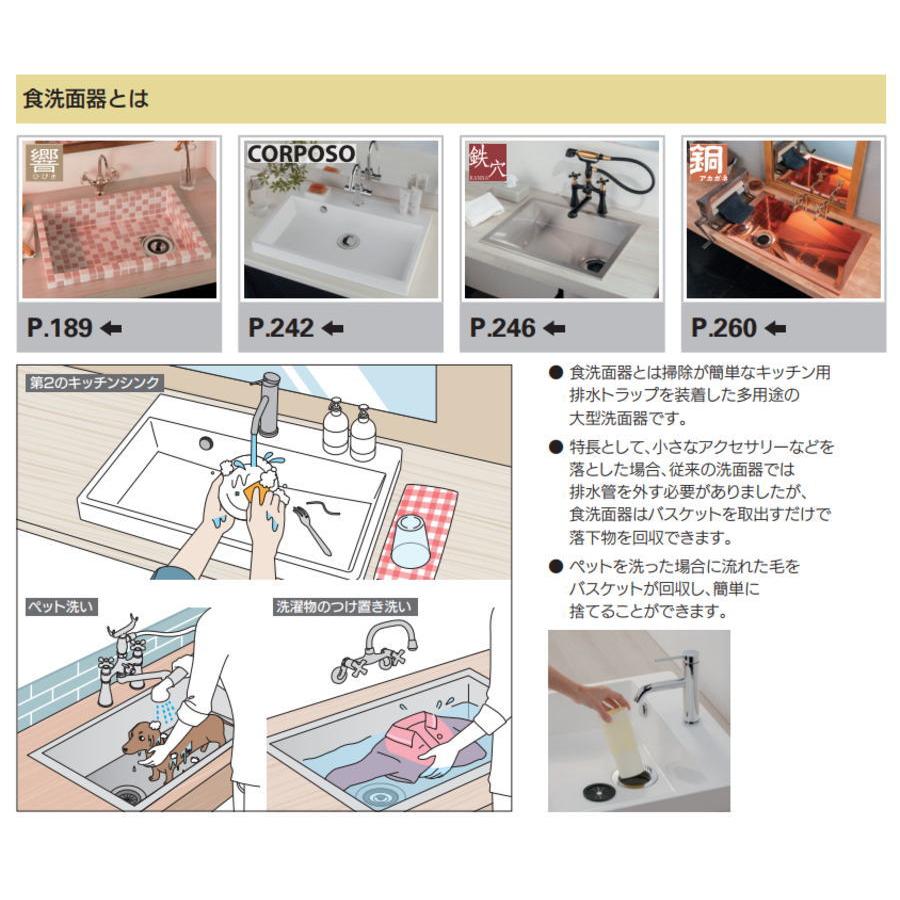 食洗面器とは

響 ひびき

P.189 ←

CORPOSO

P.242 ←

鉄穴 KANNA

P.246 ←

銅 アカガネ

P.260 ←

第2のキッチンシンク

ペット洗い

洗濯物のつけ置き洗い

● 食洗面器とは掃除が簡単なキッチン用排水トラップを装着した多用途の大型洗面器です。

● 特長として、小さなアクセサリーなどを落とした場合、従来の洗面器では排水管を外す必要がありましたが、食洗面器はバスケットを取出すだけで落下物を回収できます。

● ペットを洗った場合に流れた毛をバスケットが回収し、簡単に捨てることができます。