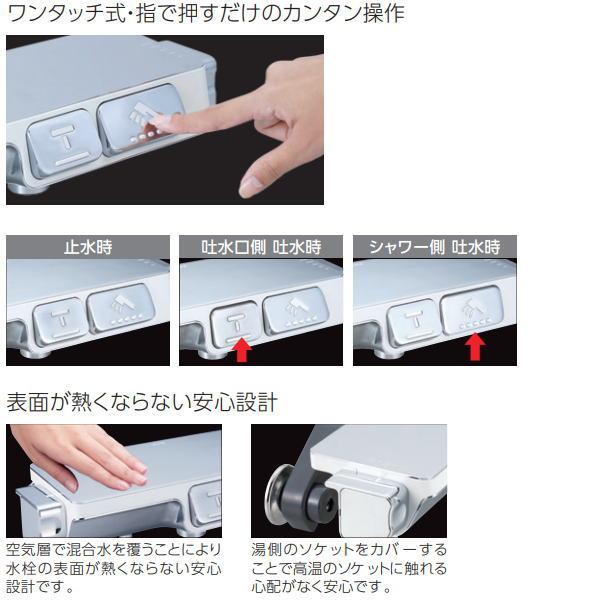 ワンタッチ式･指で押すだけのカンタン操作

止水時

吐水口側 吐水時

シャワー側 吐水時

表面が熱くならない安心設計

空気層で混合水を覆うことにより水栓の表面が熱くならない安心設計です。

湯側のソケットをカバーすることで高温のソケットに触れる心配がなく安心です。