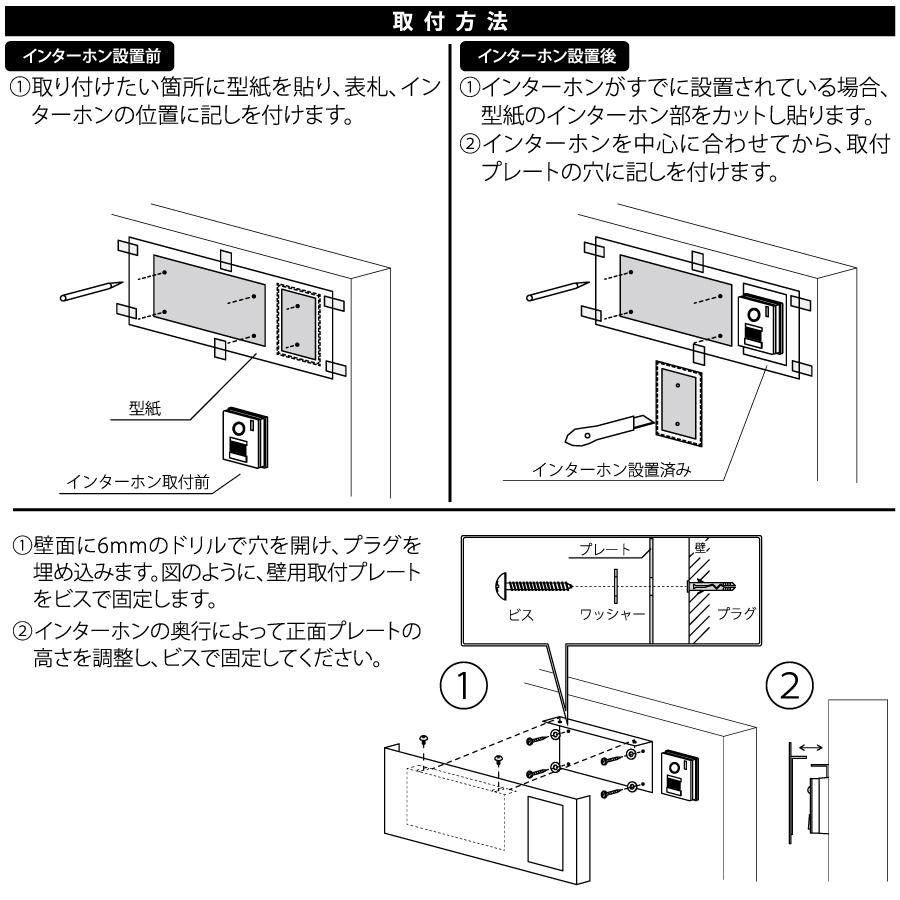 取付方法

インターホン設置前

①取り付けたい箇所に型紙を貼り、表札、インターホンの位置に記しを付けます。

型紙

インターホン取付前

インターホン設置後

①インターホンがすでに設置されている場合、型紙のインターホン部をカットし貼ります。
②インターホンを中心に合わせてから、取付プレートの穴に記しを付けます。

インターホン設置済み

①壁面に6mmのドリルで穴を開け、プラグを埋め込みます。図のように、壁用取付プレートをビスで固定します。
②インターホンの奥行によって正面プレートの高さを調整し、ビスで固定してください。

プレート

壁

ビス

ワッシャー

プラグ

①

②