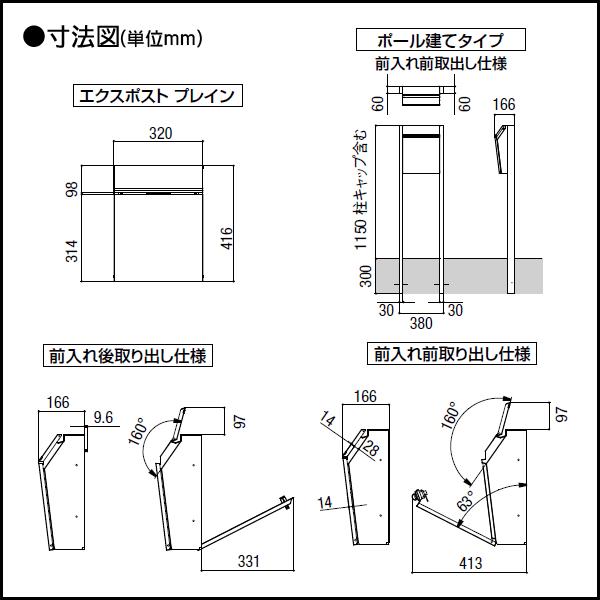 ●寸法図(単位mm)

エクスポスト プレイン

320

98

314

416

ポール建てタイプ

前入れ前取出し仕様

60

60

166

1150 柱キャップ含む

300

30

30

380

前入れ後取り出し仕様

166

9.6

160°

97

331

前入れ前取り出し仕様

166

14

28

14

160°

97

63°

413