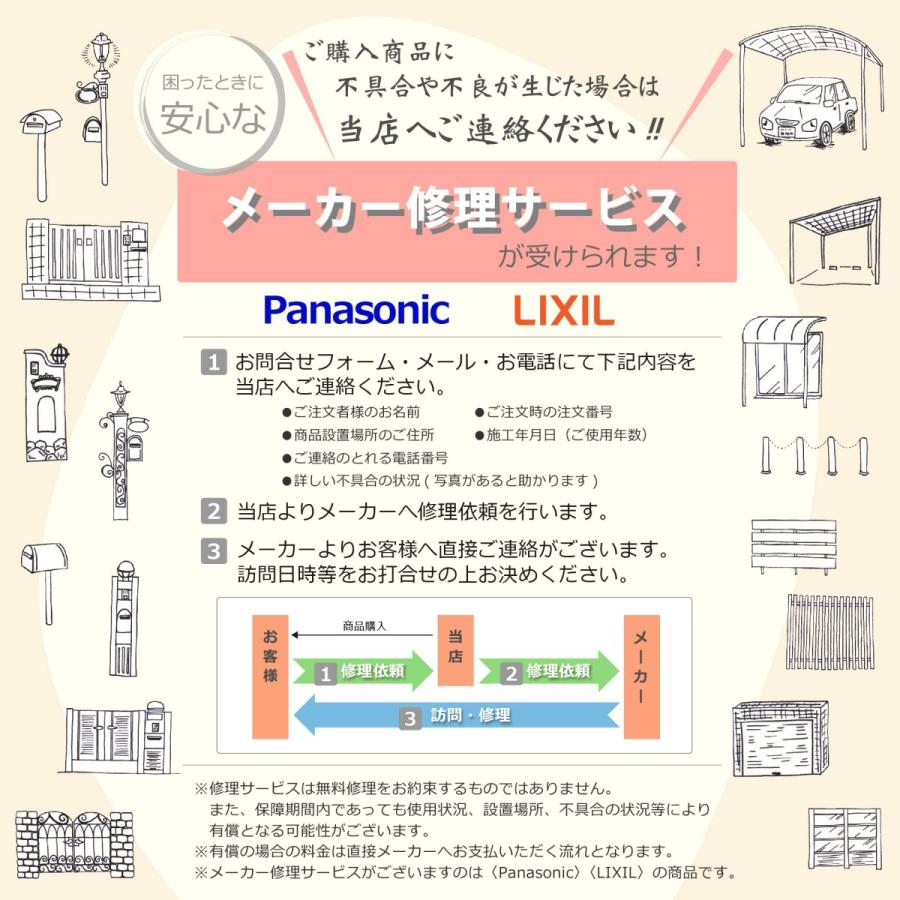 困ったときに
安心な

ご購入商品に
不具合や不良が生じた場合は
当店へご連絡ください!!

メーカー修理サービス
が受けられます！

Panasonic　LIXIL

1 お問合せフォーム・メール・お電話にて下記内容を当店へご連絡ください。
●ご注文者様のお名前　●ご注文時の注文番号
●商品設置場所のご住所　●施工年月日（ご使用年数）
●ご連絡のとれる電話番号
●詳しい不具合の状況（写真があると助かります）

2 当店よりメーカーへ修理依頼を行います。

3 メーカーよりお客様へ直接ご連絡がございます。訪問日時等をお打合せの上お決めください。

お客様
商品購入
当店
メーカー
1 修理依頼
2 修理依頼
3 訪問・修理

※修理サービスは無料修理をお約束するものではありません。
また、保障期間内であっても使用状況、設置場所、不具合の状況等により有償となる可能性がございます。
※有償の場合の料金は直接メーカーへお支払いただく流れとなります。
※メーカー修理サービスがございますのは〈Panasonic〉〈LIXIL〉の商品です。