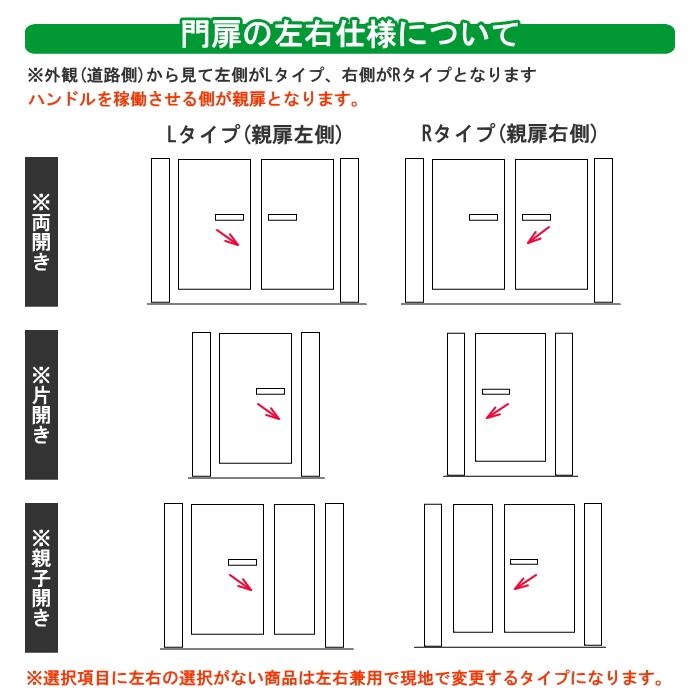 門扉の左右仕様について

※外観（道路側）から見て左側がLタイプ、右側がRタイプとなります
ハンドルを稼働させる側が親扉となります。

Lタイプ（親扉左側）

Rタイプ（親扉右側）

※両開き

※片開き

※親子開き

※選択項目に左右の選択がない商品は左右兼用で現地で変更するタイプになります。