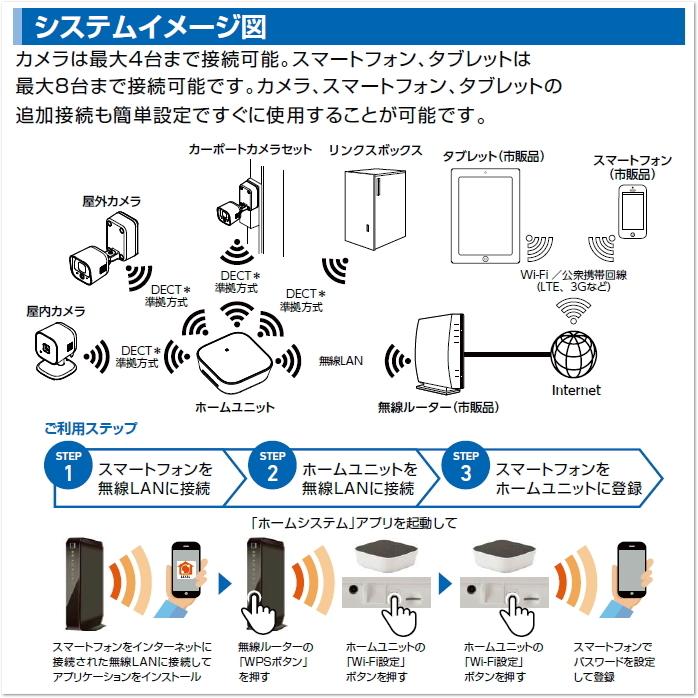 システムイメージ図

カメラは最大4台まで接続可能。スマートフォン、タブレットは最大8台まで接続可能です。カメラ、スマートフォン、タブレットの追加接続も簡単設定ですぐに使用することが可能です。

カーポートカメラセット

リンクスボックス

タブレット(市販品)

スマートフォン(市販品)

屋外カメラ

DECT＊準拠方式

DECT＊準拠方式

DECT＊準拠方式

Wi-Fi／公衆携帯回線(LTE、3Gなど)

屋内カメラ

DECT＊準拠方式

無線LAN

ホームユニット

無線ルーター(市販品)

Internet

ご利用ステップ

STEP 1 スマートフォンを無線LANに接続

STEP 2 ホームユニットを無線LANに接続

STEP 3 スマートフォンをホームユニットに登録

「ホームシステム」アプリを起動して

スマートフォンをインターネットに接続された無線LANに接続してアプリケーションをインストール

無線ルーターの「WPSボタン」を押す

ホームユニットの「Wi-Fi設定」ボタンを押す

ホームユニットの「Wi-Fi設定」ボタンを押す

スマートフォンでパスワードを設定して登録