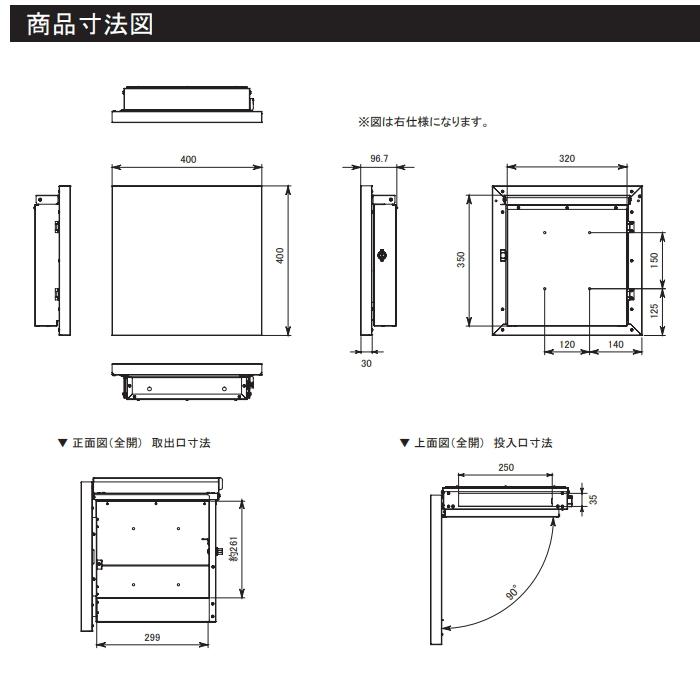 商品寸法図

※図は右仕様になります。

400

400

96.7

30

320

350

150

125

120

140

▼ 正面図(全開) 取出口寸法

約261

299

▼ 上面図(全開) 投入口寸法

250

35

90°