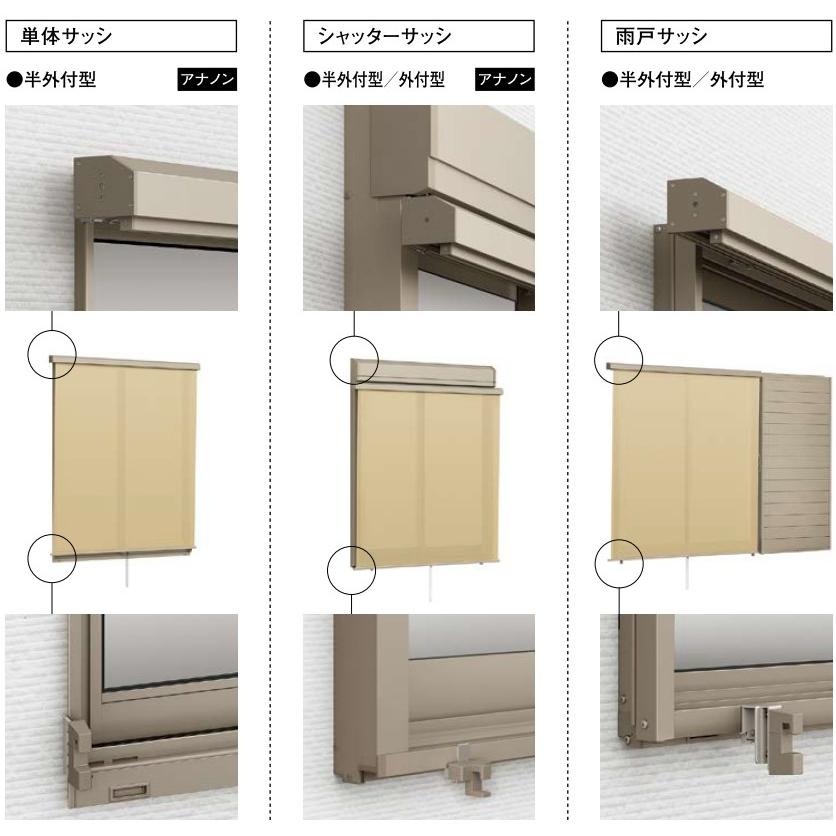 単体サッシ

●半外付型 アナノン

シャッターサッシ

●半外付型／外付型 アナノン

雨戸サッシ

●半外付型／外付型