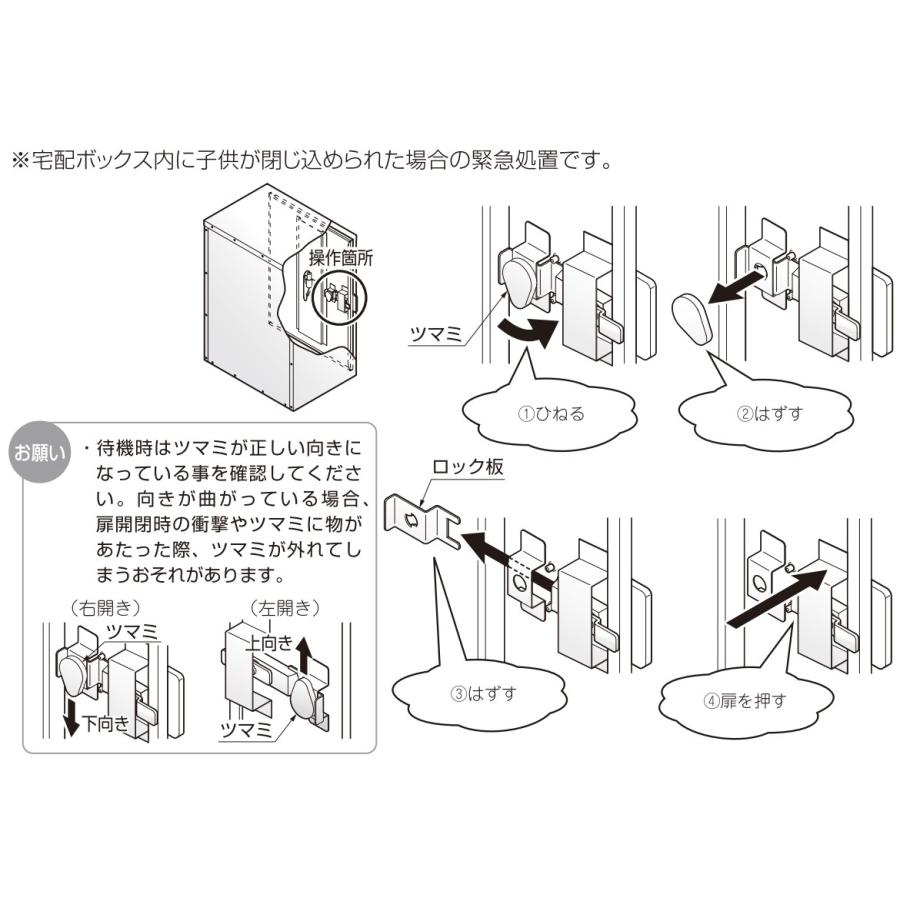 ※宅配ボックス内に子供が閉じ込められた場合の緊急処置です。

操作箇所

ツマミ

①ひねる

②はずす

お願い

・待機時はツマミが正しい向きになっている事を確認してください。向きが曲がっている場合、扉開閉時の衝撃やツマミに物があたった際、ツマミが外れてしまうおそれがあります。

（右開き）
ツマミ
下向き

（左開き）
上向き
ツマミ

ロック板

③はずす

④扉を押す