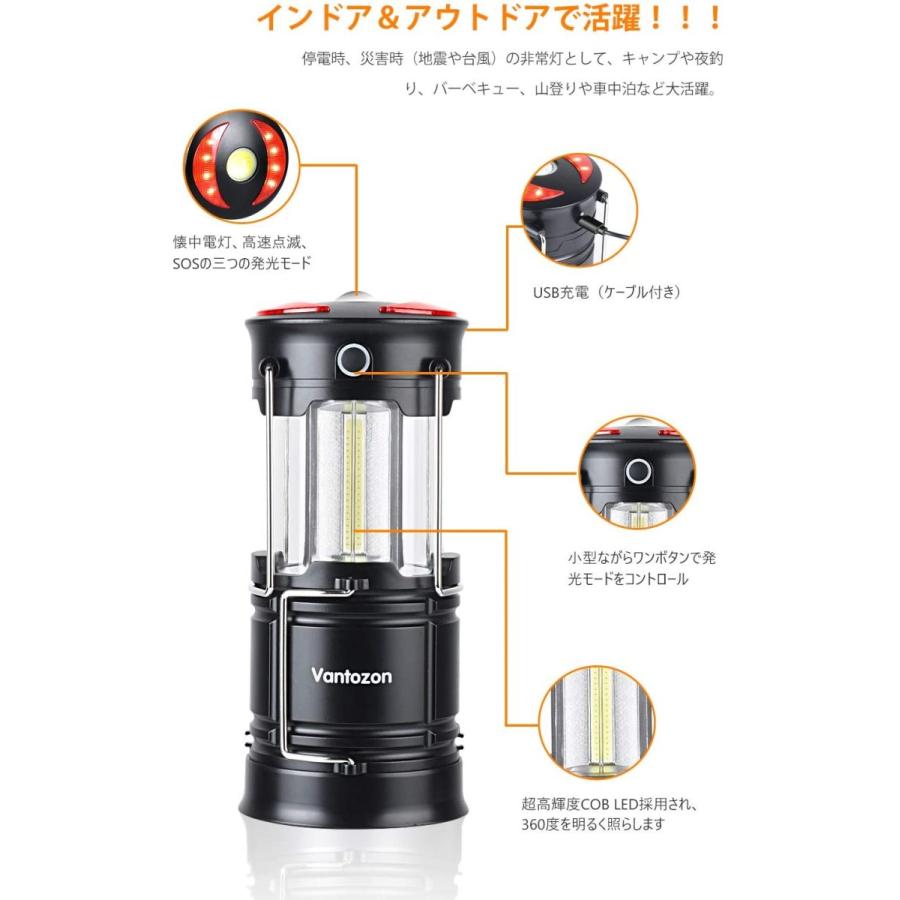 インドア＆アウトドアで活躍！！！

停電時、災害時（地震や台風）の非常灯として、キャンプや夜釣り、バーベキュー、山登りや車中泊など大活躍。

懐中電灯、高速点滅、SOSの三つの発光モード

USB充電（ケーブル付き）

小型ながらワンボタンで発光モードをコントロール

Vantozon

超高輝度COB LED採用され、360度を明るく照らします