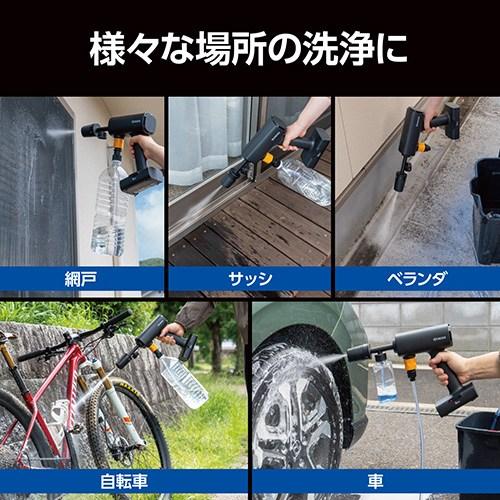 様々な場所の洗浄に

網戸

サッシ

ベランダ

自転車

車