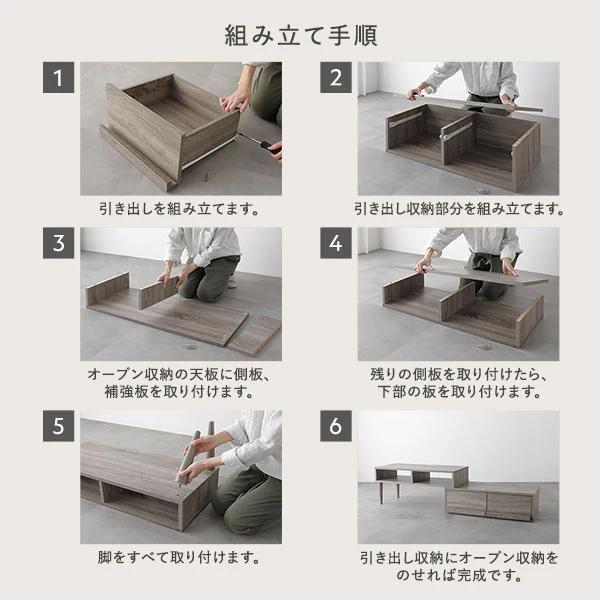 組み立て手順

1

引き出しを組み立てます。

2

引き出し収納部分を組み立てます。

3

オープン収納の天板に側板、補強板を取り付けます。

4

残りの側板を取り付けたら、下部の板を取り付けます。

5

脚をすべて取り付けます。

6

引き出し収納にオープン収納をのせれば完成です。