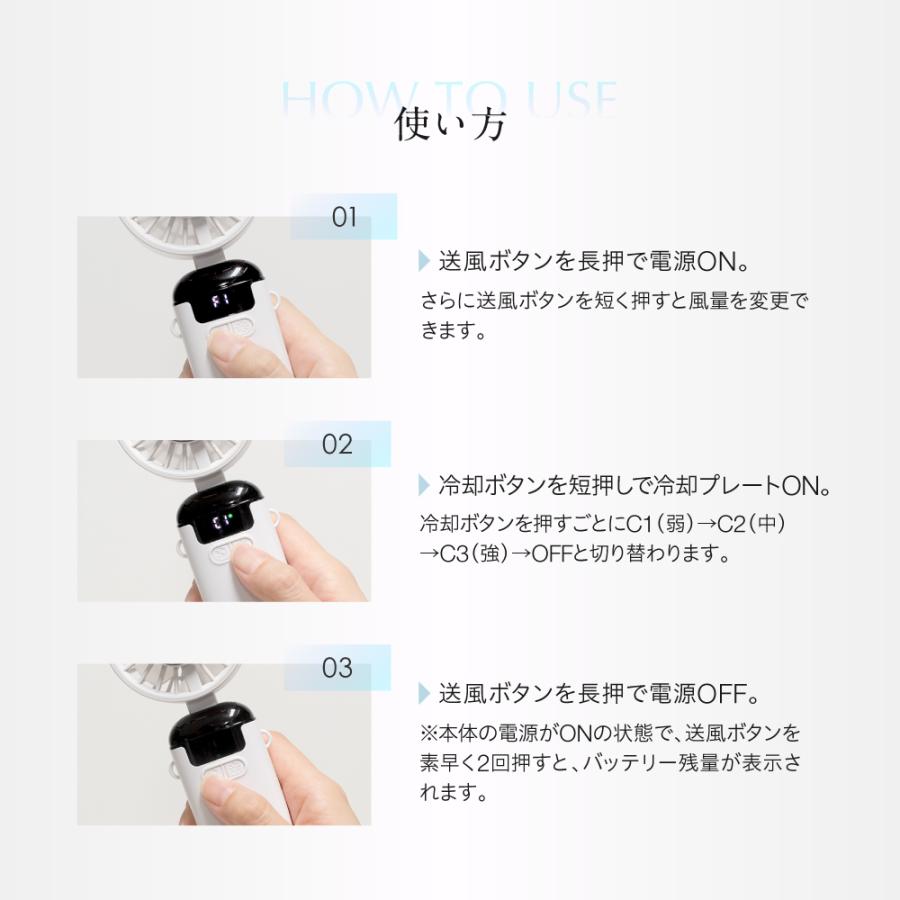 HOW TO USE
使い方

01

F1

送風ボタンを長押で電源ON。
さらに送風ボタンを短く押すと風量を変更できます。

02

C1

冷却ボタンを短押しで冷却プレートON。
冷却ボタンを押すごとにC1（弱）→C2（中）→C3（強）→OFFと切り替わります。

03

送風ボタンを長押で電源OFF。
※本体の電源がONの状態で、送風ボタンを素早く2回押すと、バッテリー残量が表示されます。