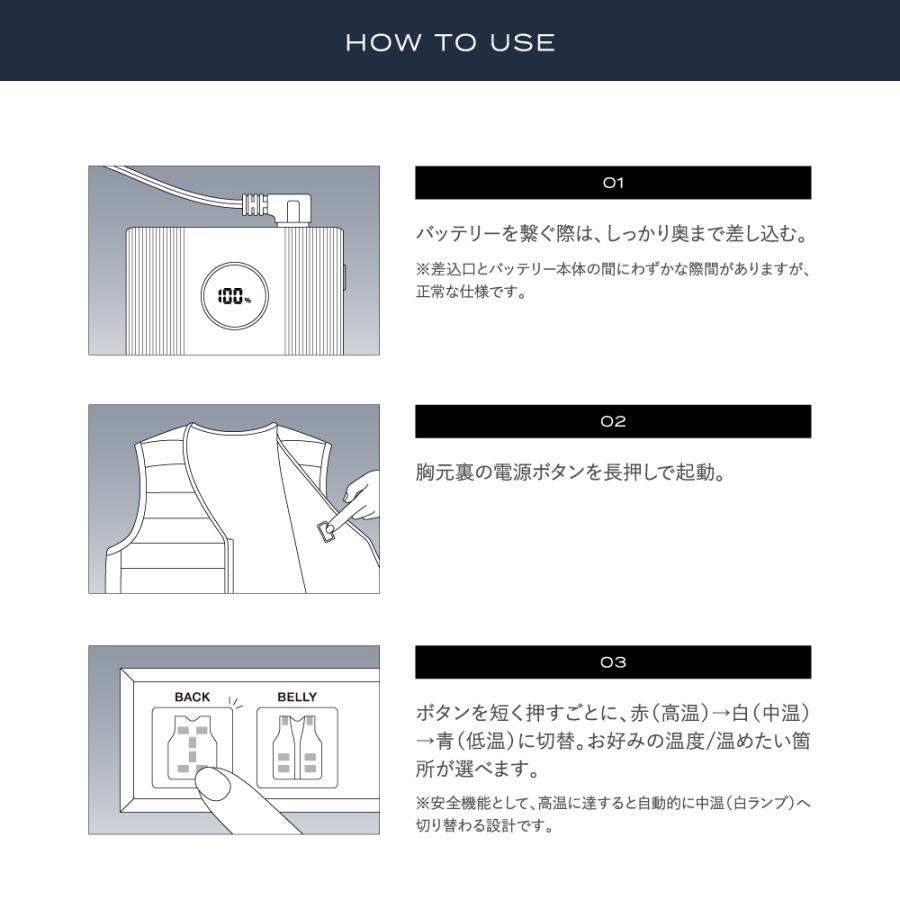 HOW TO USE

100%

01

バッテリーを繋ぐ際は、しっかり奥まで差し込む。

※差込口とバッテリー本体の間にわずかな隙間がありますが、正常な仕様です。

02

胸元裏の電源ボタンを長押しで起動。

BACK

BELLY

03

ボタンを短く押すごとに、赤（高温）→白（中温）→青（低温）に切替。お好みの温度/温めたい箇所が選べます。

※安全機能として、高温に達すると自動的に中温（白ランプ）へ切り替わる設計です。