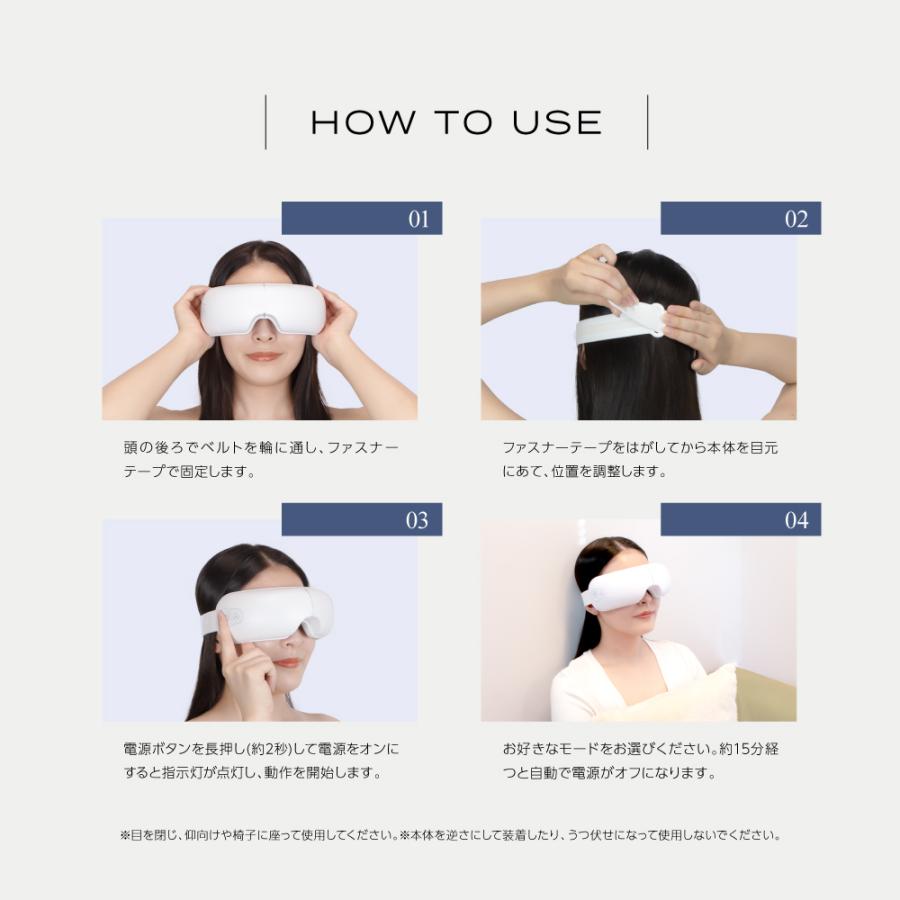 HOW TO USE

01

頭の後ろでベルトを輪に通し、ファスナーテープで固定します。

02

ファスナーテープをはがしてから本体を目元にあて、位置を調整します。

03

電源ボタンを長押し(約2秒)して電源をオンにすると指示灯が点灯し、動作を開始します。

04

お好きなモードをお選びください。約15分経つと自動で電源がオフになります。

※目を閉じ、仰向けや椅子に座って使用してください。※本体を逆さにして装着したり、うつ伏せになって使用しないでください。