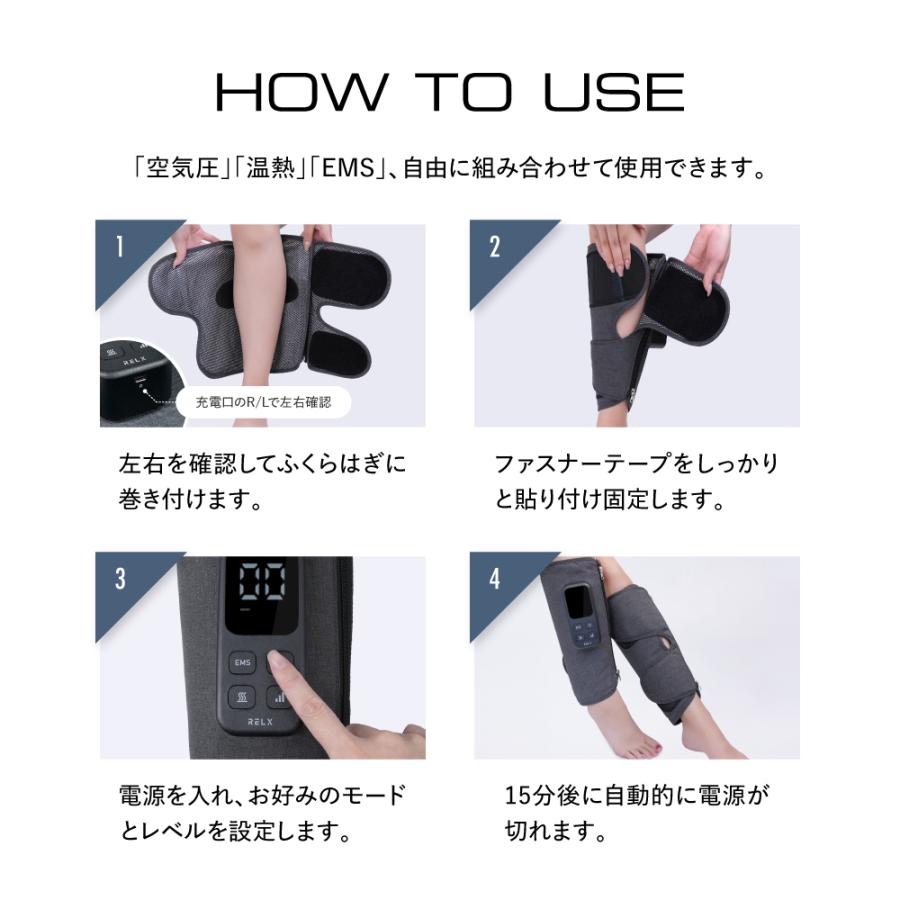 HOW TO USE

「空気圧」「温熱」「EMS」、自由に組み合わせて使用できます。

1

RELX

充電口のR/Lで左右確認

左右を確認してふくらはぎに巻き付けます。

2

ファスナーテープをしっかりと貼り付け固定します。

3

00

EMS

RELX

電源を入れ、お好みのモードとレベルを設定します。

4

15分後に自動的に電源が切れます。