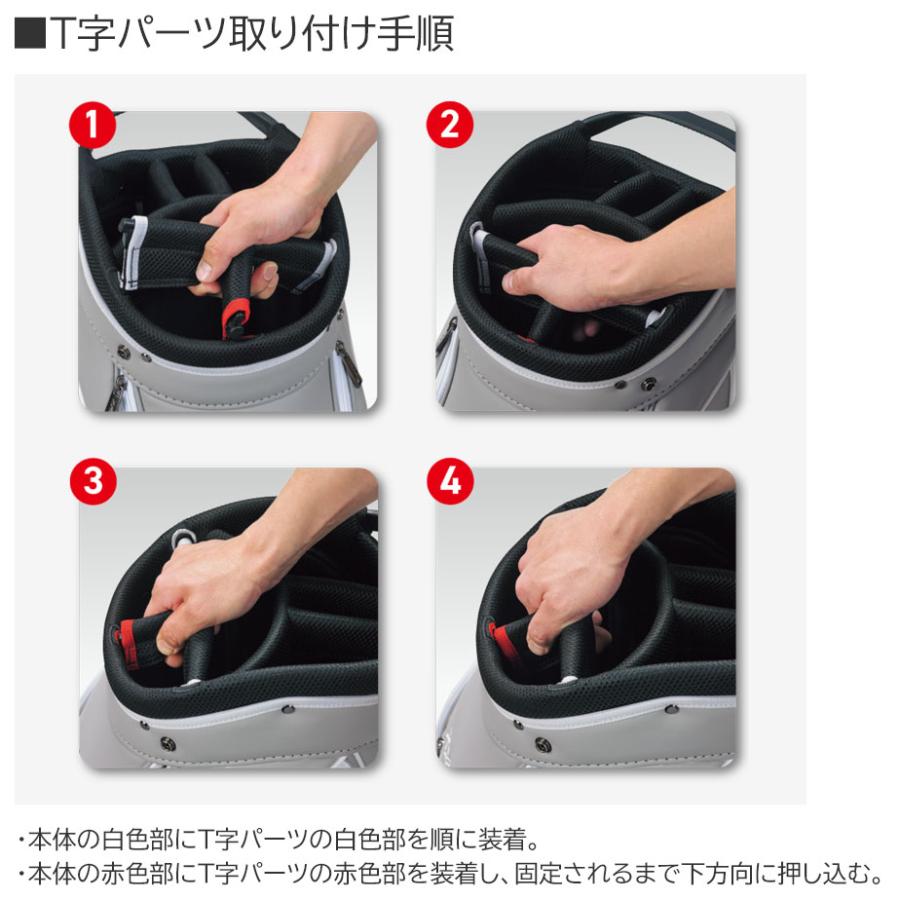 ■T字パーツ取り付け手順

1

2

3

4

・本体の白色部にT字パーツの白色部を順に装着。
・本体の赤色部にT字パーツの赤色部を装着し、固定されるまで下方向に押し込む。