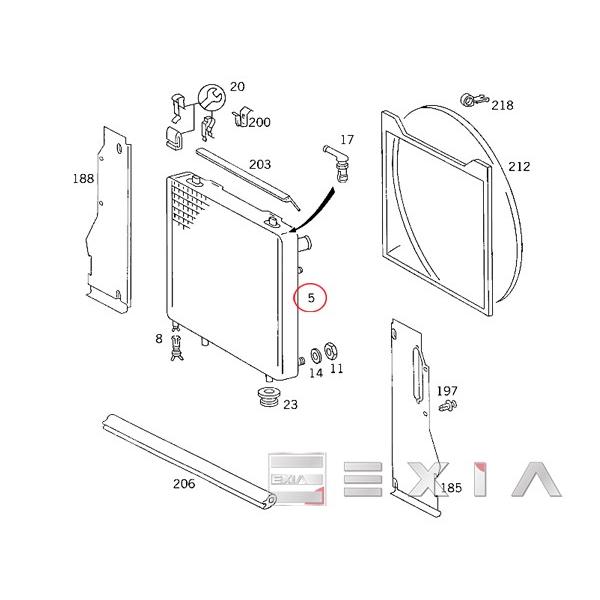 20
200
218
17
203
212
188
5
8
14
11
23
197
206
185
EXIA
EXIA