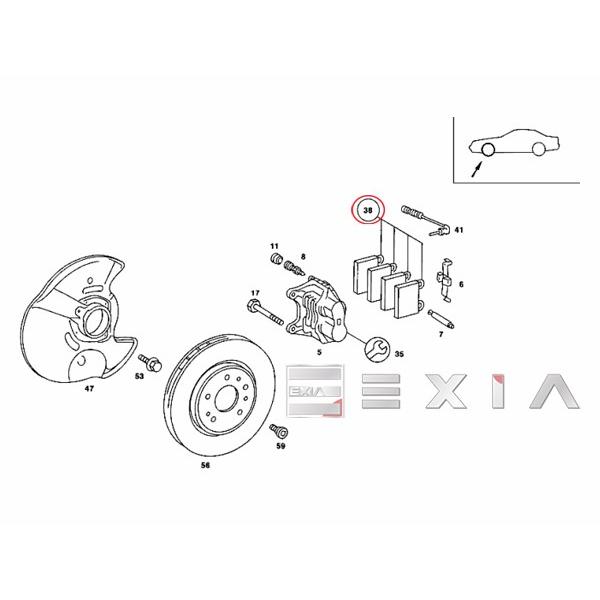 38
41
11
8
6
17
7
5
35
47
53
EXIA
EXIA
59
56