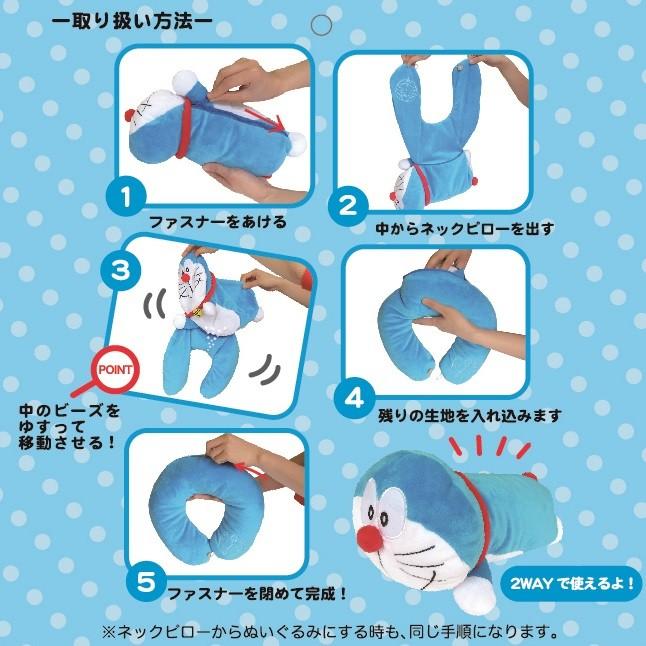 ー取り扱い方法ー

1
ファスナーをあける

2
中からネックピローを出す

3

POINT
中のビーズをゆすって移動させる！

4
残りの生地を入れ込みます

5
ファスナーを閉めて完成！

2WAYで使えるよ！

※ネックピローからぬいぐるみにする時も、同じ手順になります。