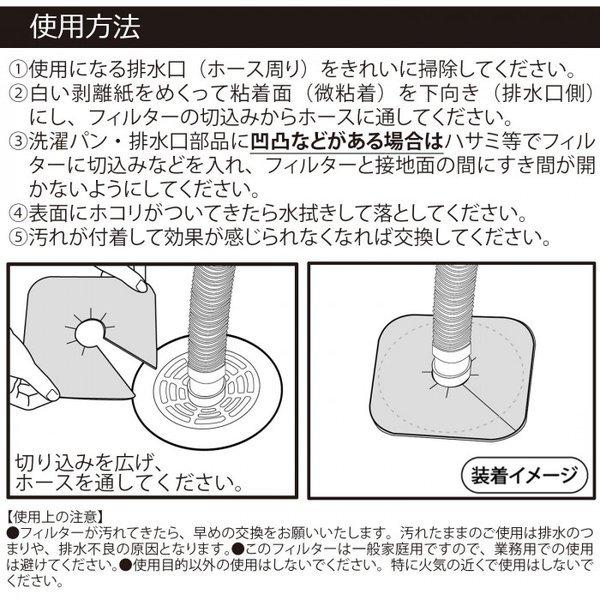 使用方法

①使用になる排水口（ホース周り）をきれいに掃除してください。
②白い剥離紙をめくって粘着面（微粘着）を下向き（排水口側）にし、フィルターの切込みからホースに通してください。
③洗濯パン・排水口部品に凹凸などがある場合はハサミ等でフィルターに切込みなどを入れ、フィルターと接地面の間にすき間が開かないようにしてください。
④表面にホコリがついてきたら水拭きして落としてください。
⑤汚れが付着して効果が感じられなくなれば交換してください。

切り込みを広げ、ホースを通してください。

装着イメージ

【使用上の注意】
●フィルターが汚れてきたら、早めの交換をお願いいたします。汚れたままのご使用は排水のつまりや、排水不良の原因となります。●このフィルターは一般家庭用ですので、業務用での使用は避けてください。●使用目的以外の使用はしないでください。特に火気の近くで使用はしないでください。