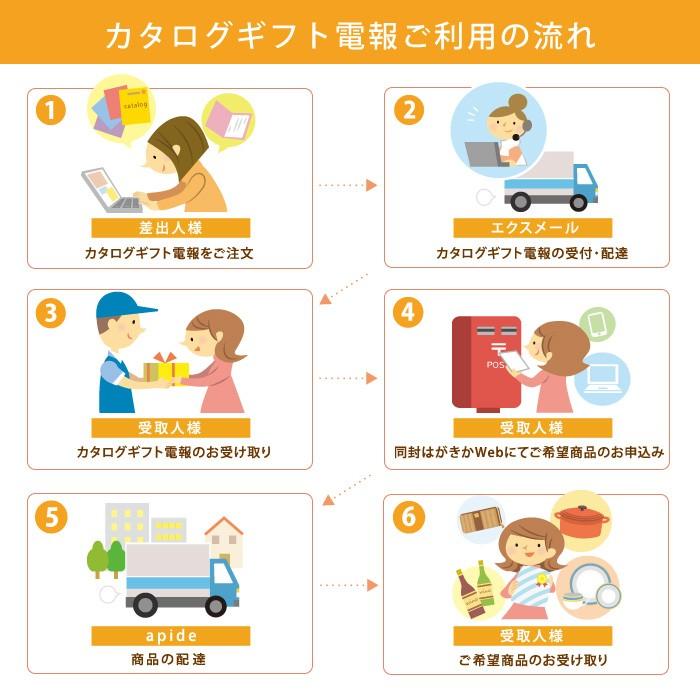 カタログギフト電報ご利用の流れ

1
catalog
差出人様
カタログギフト電報をご注文

2
エクスメール
カタログギフト電報の受付・配達

3
受取人様
カタログギフト電報のお受け取り

4
POST
受取人様
同封はがきかWebにてご希望商品のお申込み

5
apide
商品の配達

6
受取人様
ご希望商品のお受け取り