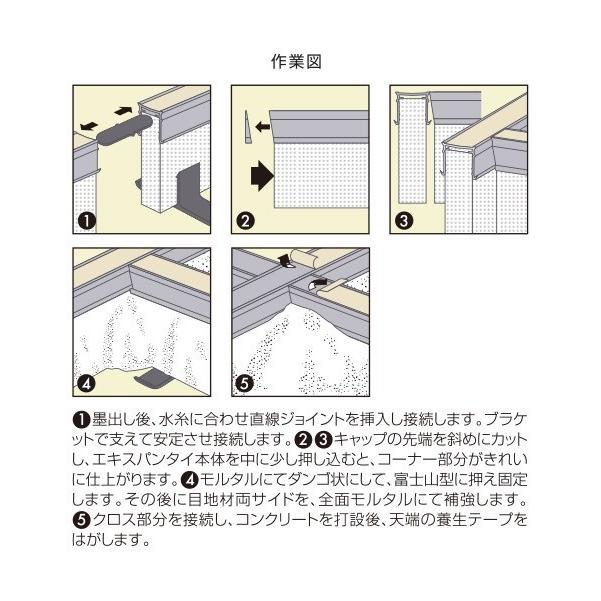 作業図

❶

❷

❸

❹

❺

❶墨出し後、水糸に合わせ直線ジョイントを挿入し接続します。ブラケットで支えて安定させ接続します。❷❸キャップの先端を斜めにカットし、エキスパンタイ本体を中に少し押し込むと、コーナー部分がきれいに仕上がります。❹モルタルにてダンゴ状にして、富士山型に押え固定します。その後に目地材両サイドを、全面モルタルにて補強します。❺クロス部分を接続し、コンクリートを打設後、天端の養生テープをはがします。