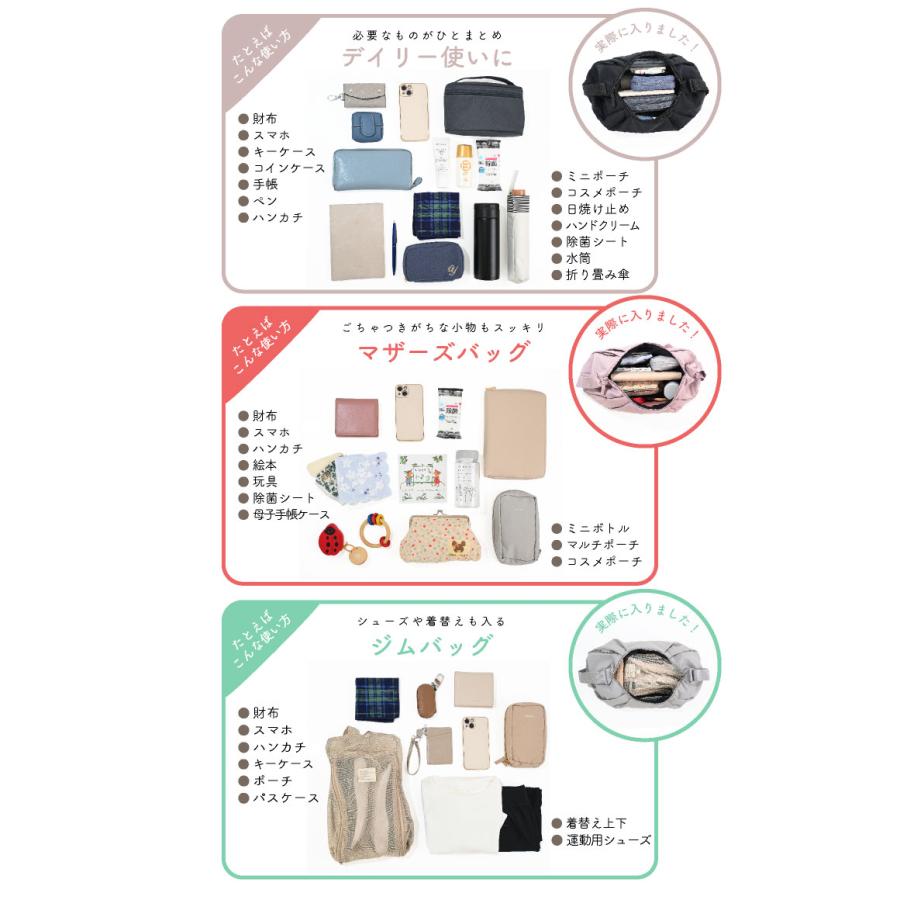 たとえば
こんな使い方

必要なものがひとまとめ
デイリー使いに

実際に入りました！

● 財布
● スマホ
● キーケース
● コインケース
● 手帳
● ペン
● ハンカチ

● ミニポーチ
● コスメポーチ
● 日焼け止め
● ハンドクリーム
● 除菌シート
● 水筒
● 折り畳み傘

たとえば
こんな使い方

ごちゃつきがちな小物もスッキリ
マザーズバッグ

実際に入りました！

● 財布
● スマホ
● ハンカチ
● 絵本
● 玩具
● 除菌シート
● 母子手帳ケース

● ミニボトル
● マルチポーチ
● コスメポーチ

たとえば
こんな使い方

シューズや着替えも入る
ジムバッグ

実際に入りました！

● 財布
● スマホ
● ハンカチ
● キーケース
● ポーチ
● パスケース

● 着替え上下
● 運動用シューズ