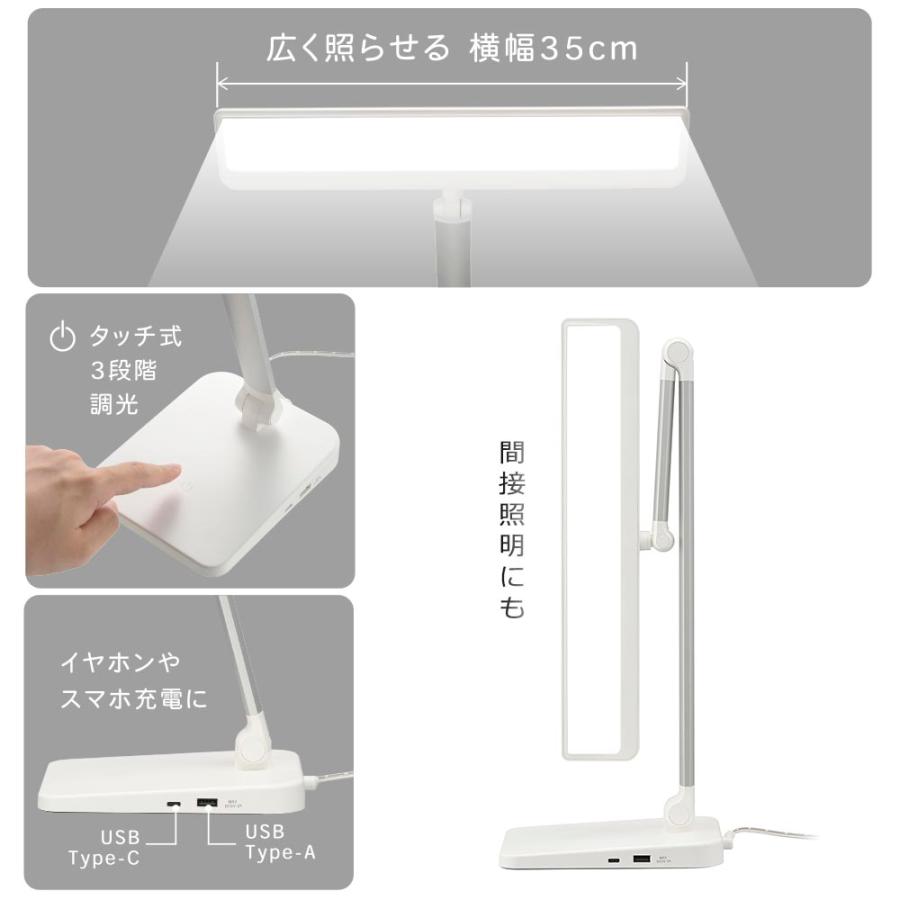 広く照らせる 横幅35cm

タッチ式
3段階
調光

間接照明にも

イヤホンや
スマホ充電に

USB
Type-C

USB
Type-A