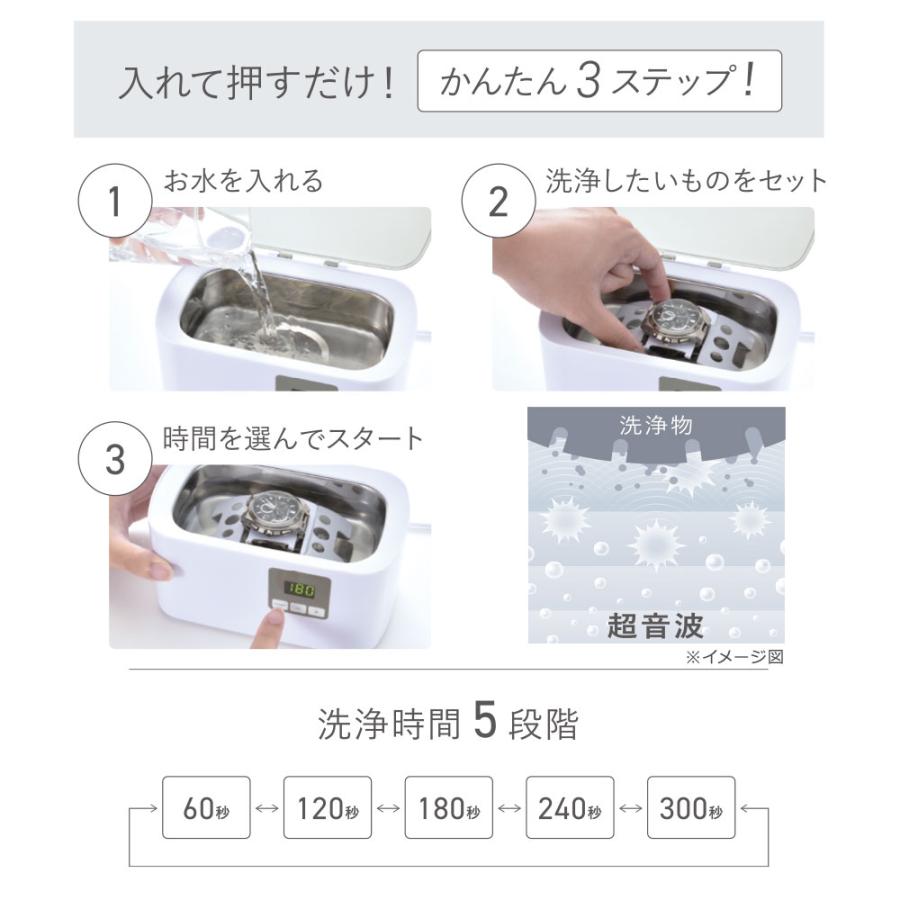 入れて押すだけ！ かんたん3ステップ！

1 お水を入れる

2 洗浄したいものをセット

3 時間を選んでスタート

180

洗浄物

超音波

※イメージ図

洗浄時間 5 段階

60秒 ↔ 120秒 ↔ 180秒 ↔ 240秒 ↔ 300秒