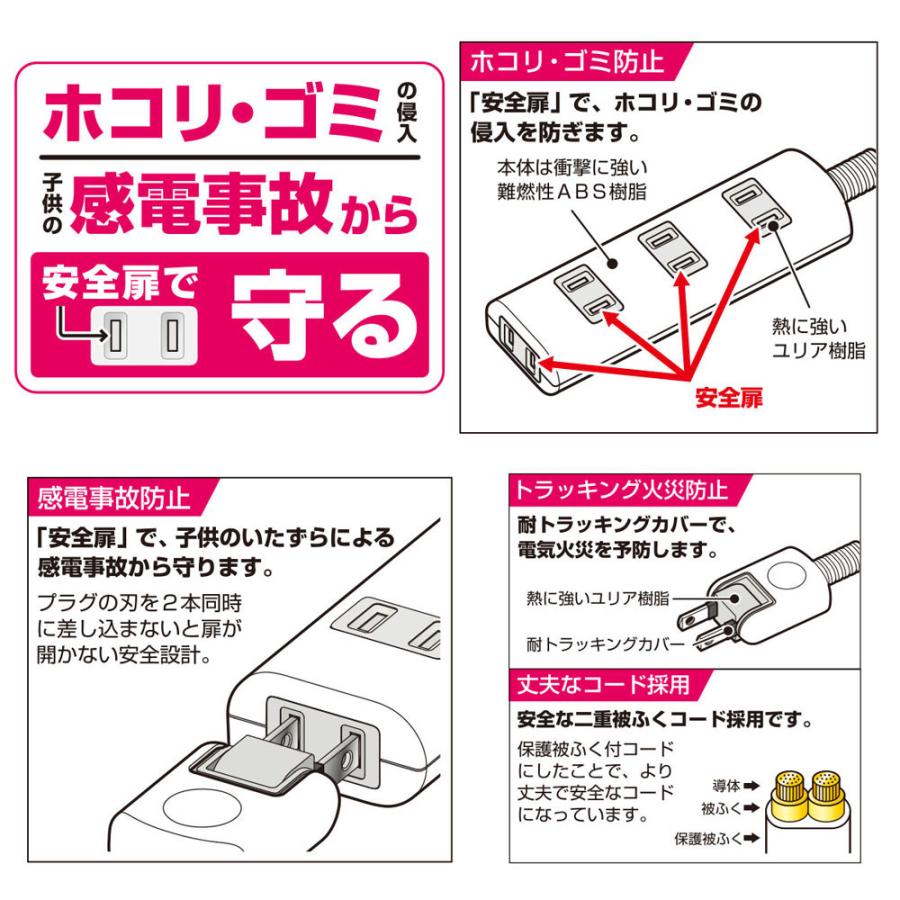 ホコリ・ゴミの侵入

子供の感電事故から

安全扉で 守る

ホコリ・ゴミ防止

「安全扉」で、ホコリ・ゴミの侵入を防ぎます。

本体は衝撃に強い難燃性ＡＢＳ樹脂

熱に強いユリア樹脂

安全扉

感電事故防止

「安全扉」で、子供のいたずらによる感電事故から守ります。

プラグの刃を２本同時に差し込まないと扉が開かない安全設計。

トラッキング火災防止

耐トラッキングカバーで、電気火災を予防します。

熱に強いユリア樹脂

耐トラッキングカバー

丈夫なコード採用

安全な二重被ふくコード採用です。

保護被ふく付コードにしたことで、より丈夫で安全なコードになっています。

導体

被ふく

保護被ふく