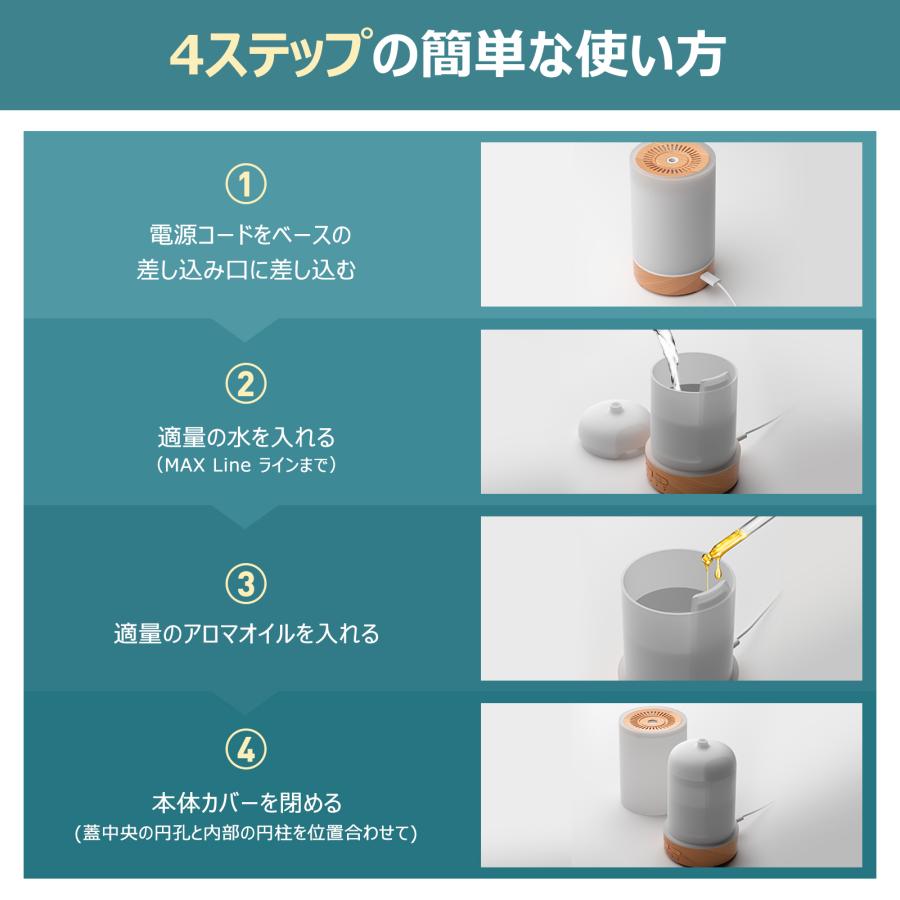 4ステップの簡単な使い方

①
電源コードをベースの差し込み口に差し込む

②
適量の水を入れる
（MAX Line ラインまで）

③
適量のアロマオイルを入れる

④
本体カバーを閉める
（蓋中央の円孔と内部の円柱を位置合わせて）