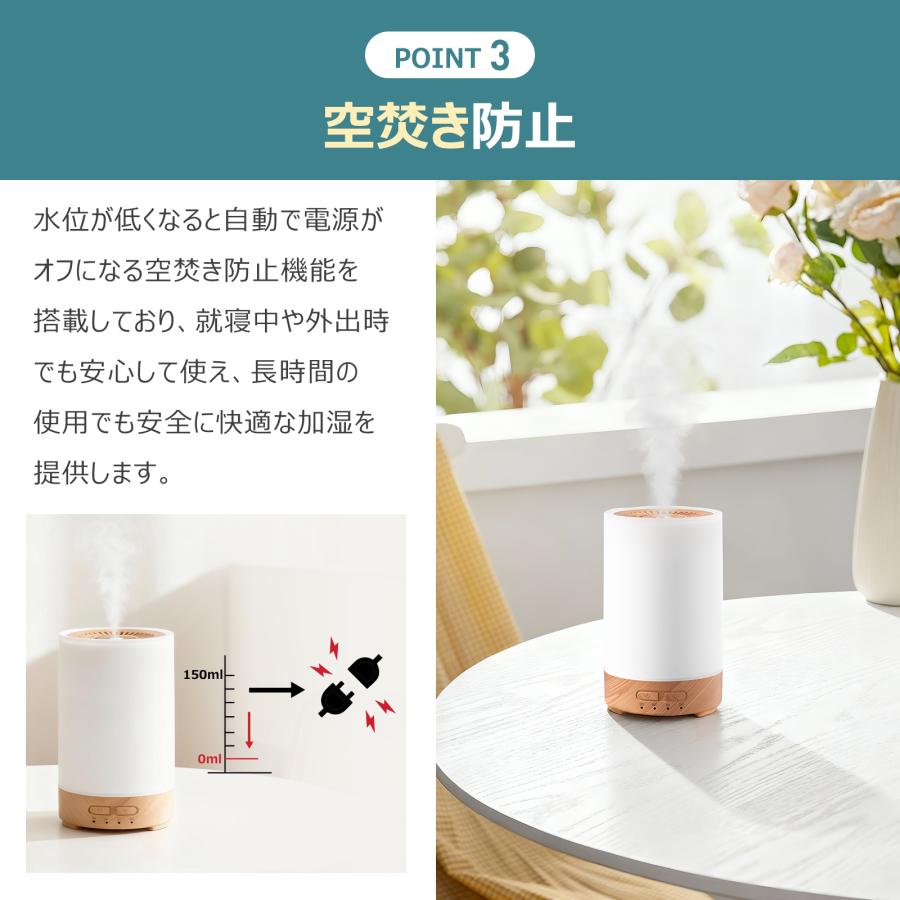 POINT 3

空焚き防止

水位が低くなると自動で電源がオフになる空焚き防止機能を搭載しており、就寝中や外出時でも安心して使え、長時間の使用でも安全に快適な加湿を提供します。

150ml

0ml