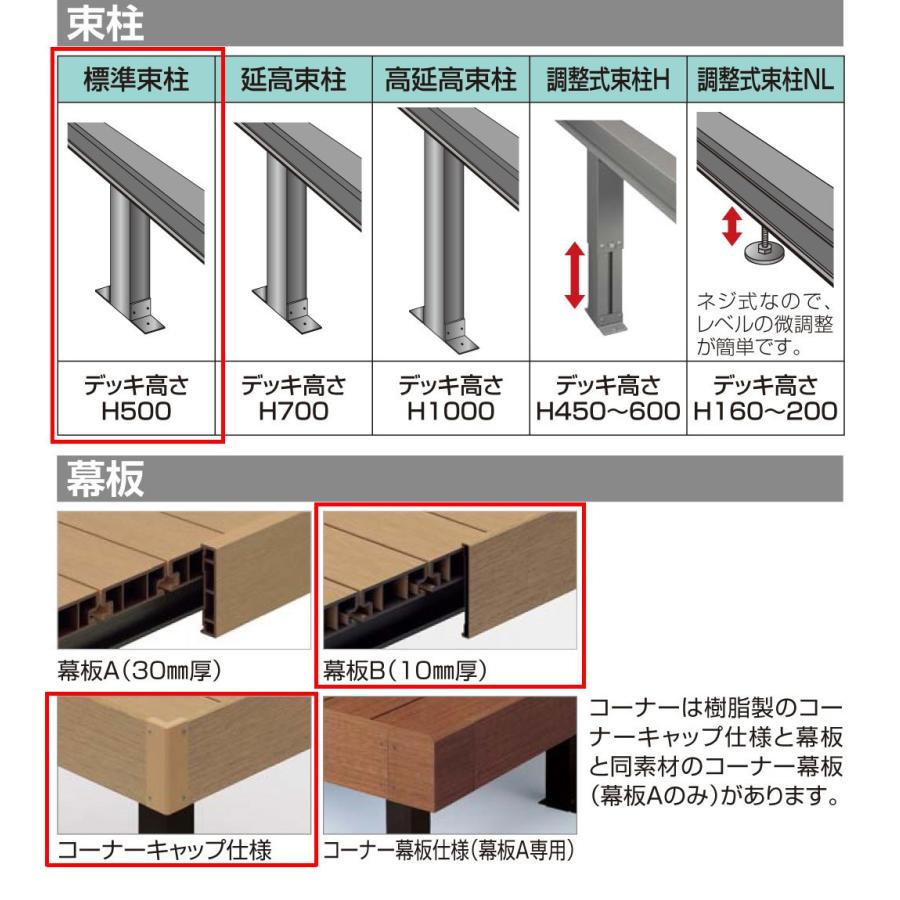 束柱

| 標準束柱 | 延高束柱 | 高延高束柱 | 調整式束柱H | 調整式束柱NL |
|---|---|---|---|---|
| | | | | ネジ式なので、レベルの微調整が簡単です。 |
| デッキ高さ H500 | デッキ高さ H700 | デッキ高さ H1000 | デッキ高さ H450～600 | デッキ高さ H160～200 |

幕板

幕板A（30㎜厚）

幕板B（10㎜厚）

コーナーキャップ仕様

コーナー幕板仕様（幕板A専用）

コーナーは樹脂製のコーナーキャップ仕様と幕板と同素材のコーナー幕板（幕板Aのみ）があります。