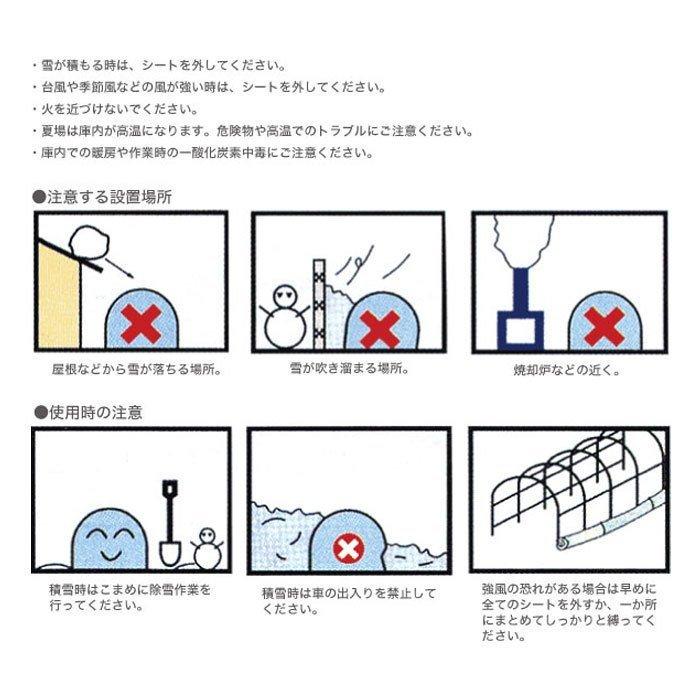 ・雪が積もる時は、シートを外してください。
・台風や季節風などの風が強い時は、シートを外してください。
・火を近づけないでください。
・夏場は庫内が高温になります。危険物や高温でのトラブルにご注意ください。
・庫内での暖房や作業時の一酸化炭素中毒にご注意ください。

●注意する設置場所

屋根などから雪が落ちる場所。

雪が吹き溜まる場所。

焼却炉などの近く。

●使用時の注意

積雪時はこまめに除雪作業を行ってください。

積雪時は車の出入りを禁止してください。

強風の恐れがある場合は早めに全てのシートを外すか、一か所にまとめてしっかりと縛ってください。