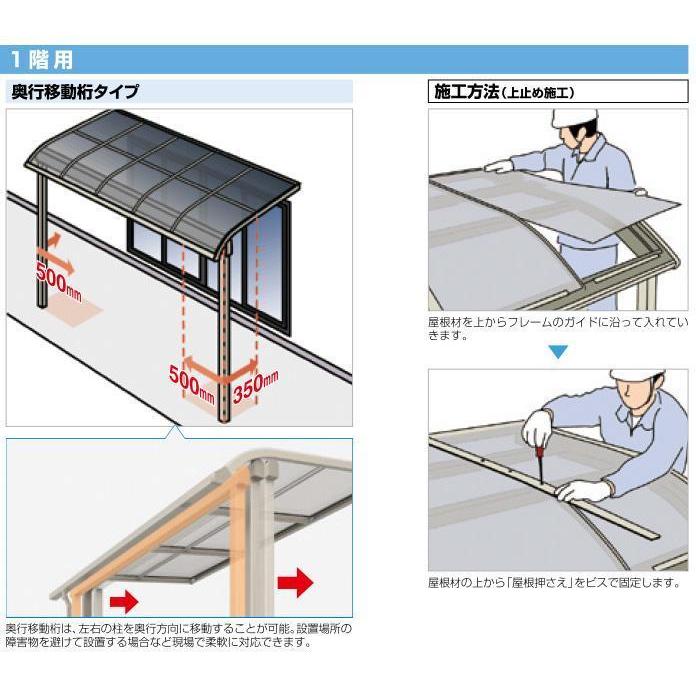 1階用

奥行移動桁タイプ

500mm

500mm

350mm

奥行移動桁は、左右の柱を奥行方向に移動することが可能。設置場所の障害物を避けて設置する場合など現場で柔軟に対応できます。

施工方法(上止め施工)

屋根材を上からフレームのガイドに沿って入れていきます。

屋根材の上から「屋根押さえ」をビスで固定します。