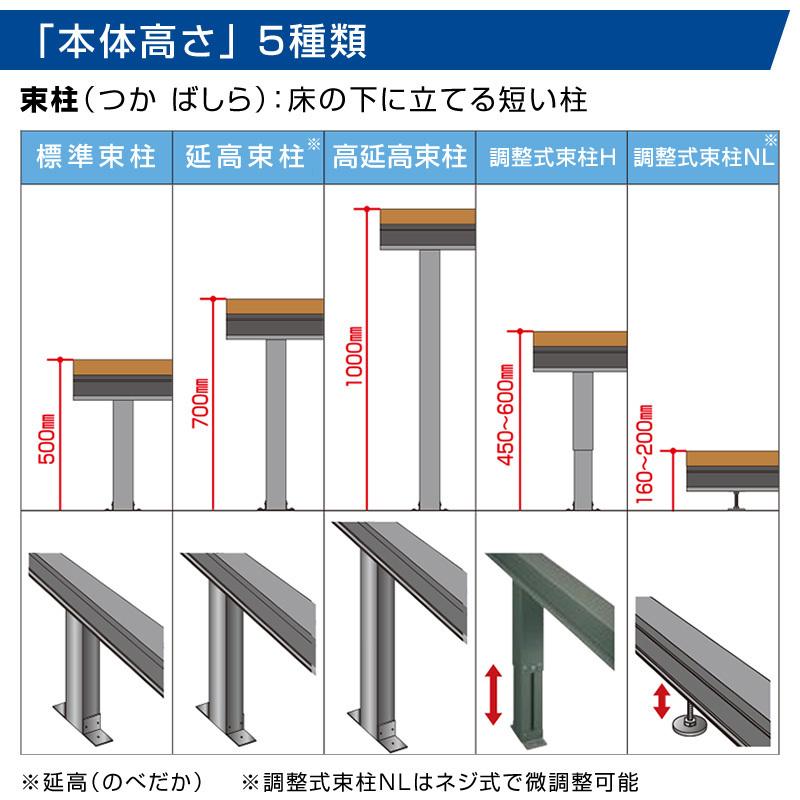 「本体高さ」5種類

束柱（つか ばしら）：床の下に立てる短い柱

| 標準束柱 | 延高束柱※ | 高延高束柱 | 調整式束柱H | 調整式束柱NL※ |
|---|---|---|---|---|
| 500mm | 700mm | 1000mm | 450～600mm | 160～200mm |

※延高（のべだか）　※調整式束柱NLはネジ式で微調整可能