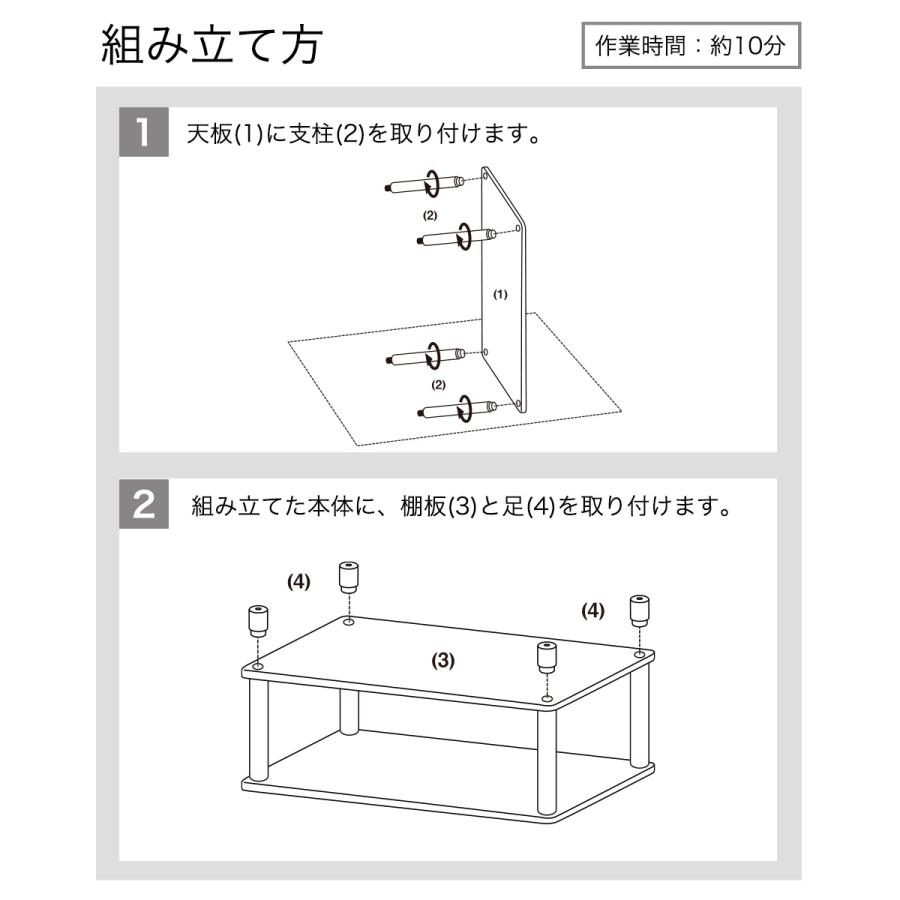 組み立て方

作業時間：約10分

1 天板(1)に支柱(2)を取り付けます。

(2)

(1)

(2)

2 組み立てた本体に、棚板(3)と足(4)を取り付けます。

(4)

(4)

(3)