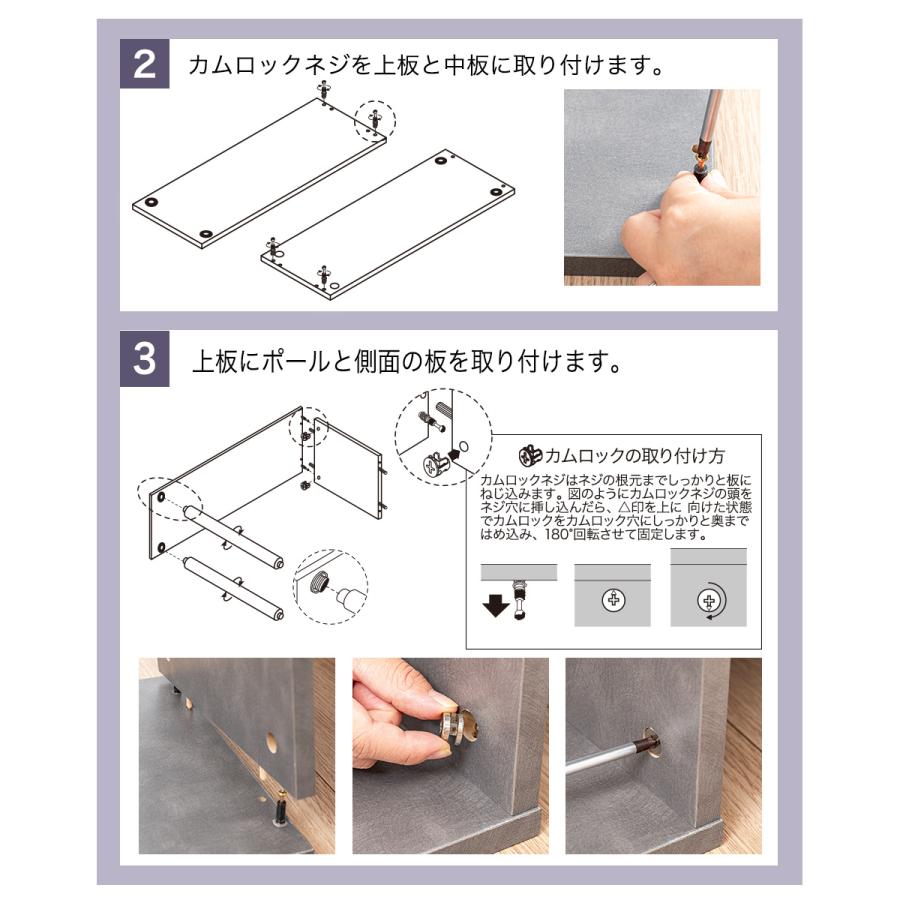 2 カムロックネジを上板と中板に取り付けます。

3 上板にポールと側面の板を取り付けます。

カムロックの取り付け方

カムロックネジはネジの根元までしっかりと板にねじ込みます。図のようにカムロックネジの頭をネジ穴に挿し込んだら、△印を上に 向けた状態でカムロックをカムロック穴にしっかりと奥まではめ込み、180°回転させて固定します。