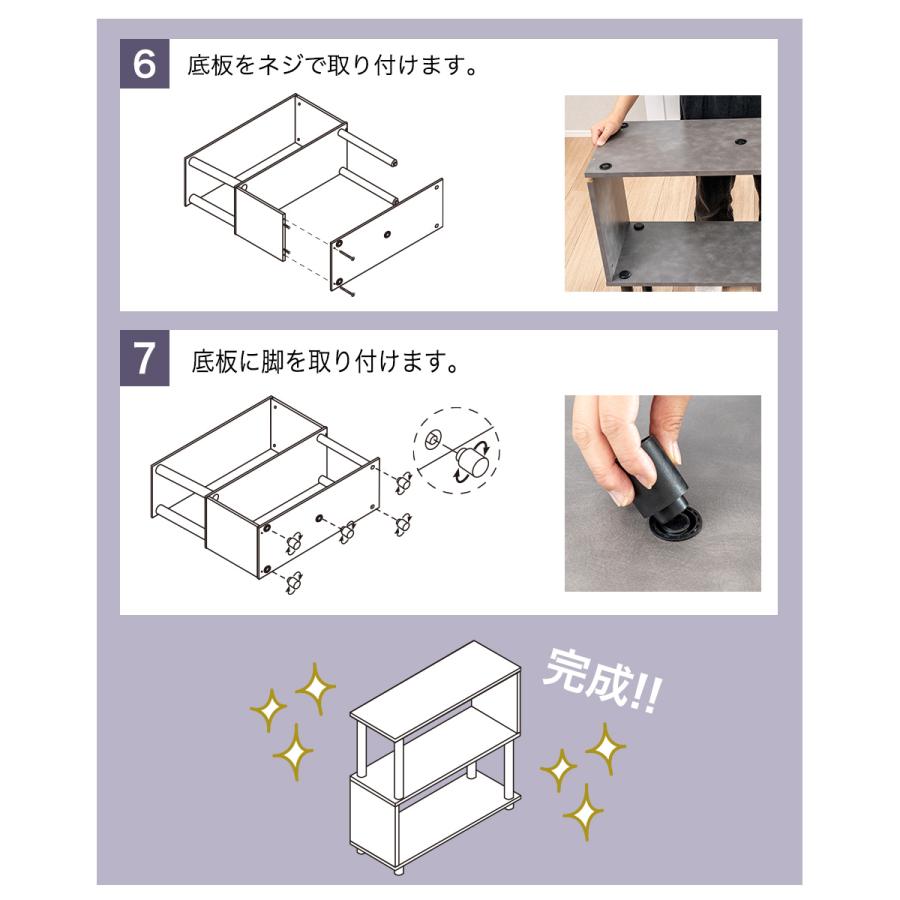 6 底板をネジで取り付けます。

7 底板に脚を取り付けます。

完成!!