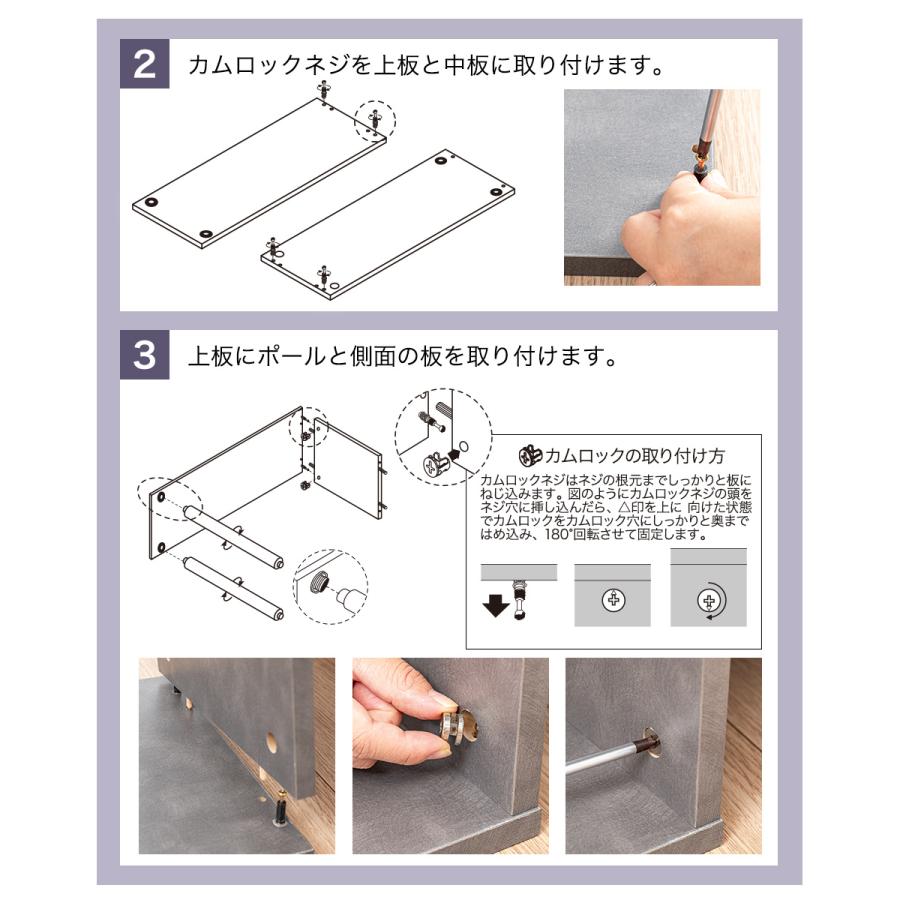 2 カムロックネジを上板と中板に取り付けます。

3 上板にポールと側面の板を取り付けます。

カムロックの取り付け方

カムロックネジはネジの根元までしっかりと板にねじ込みます。図のようにカムロックネジの頭をネジ穴に挿し込んだら、△印を上に 向けた状態でカムロックをカムロック穴にしっかりと奥まではめ込み、180°回転させて固定します。