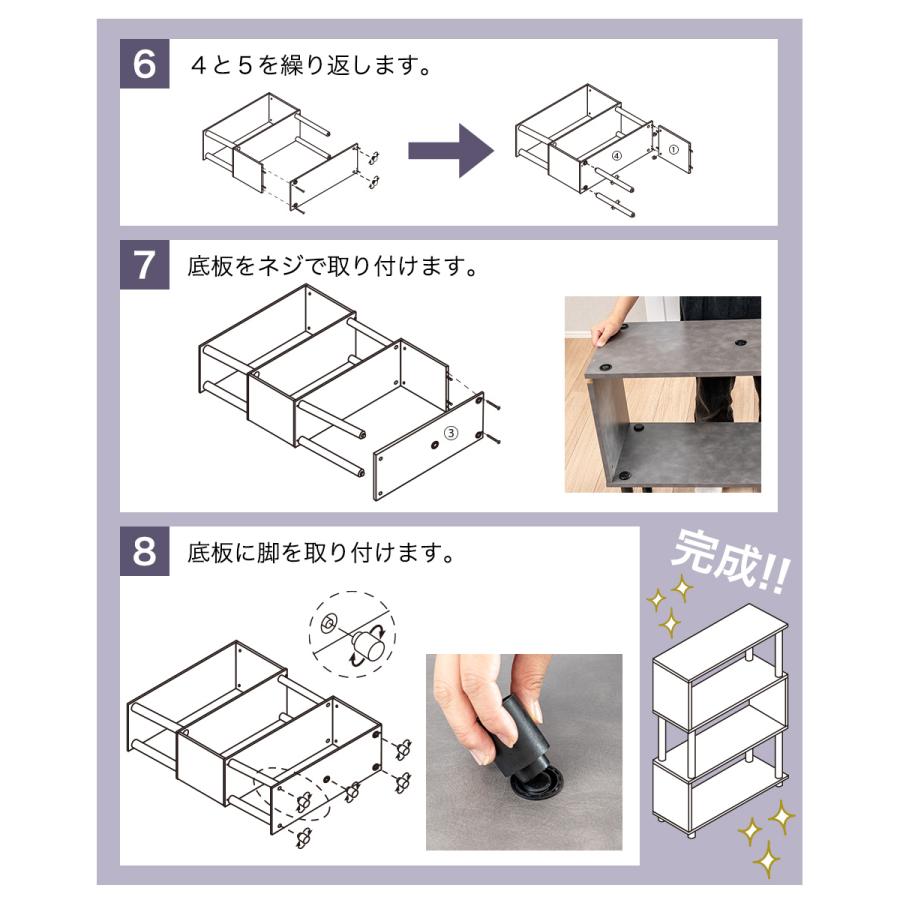 6 ４と５を繰り返します。

④ ①

7 底板をネジで取り付けます。

③

8 底板に脚を取り付けます。

完成!!