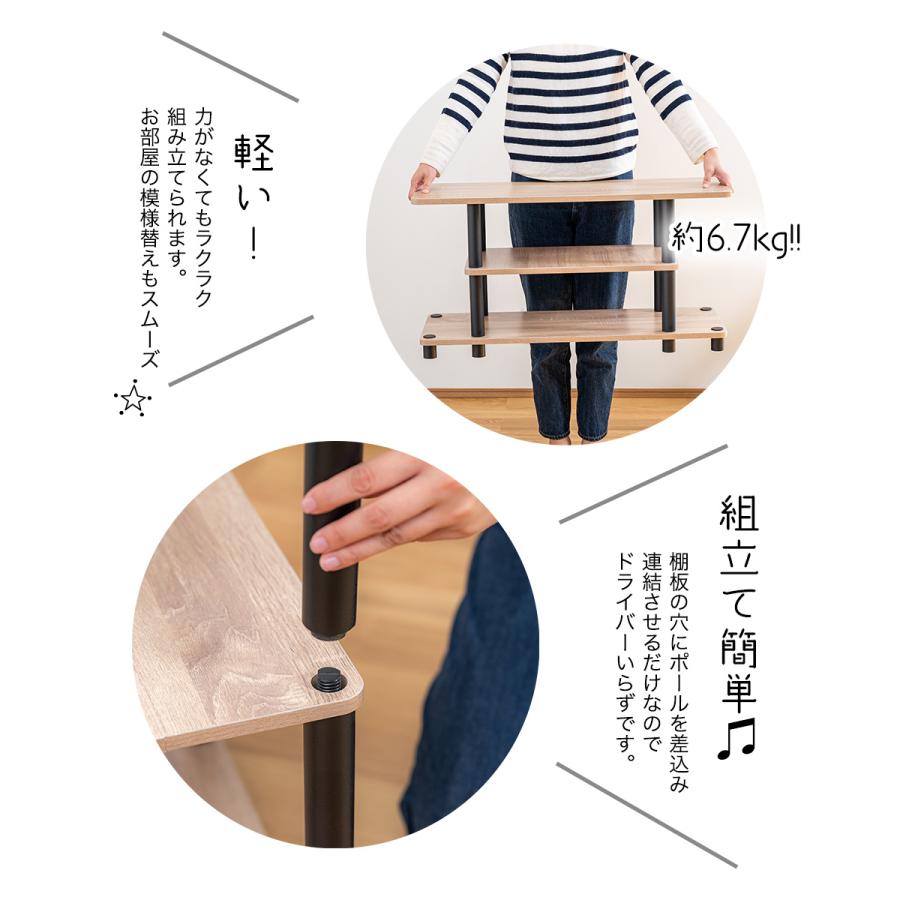 軽い！

力がなくてもラクラク組み立てられます。お部屋の模様替えもスムーズ☆

約6.7kg!!

組立て簡単♫

棚板の穴にポールを差込み連結させるだけなのでドライバーいらずです。