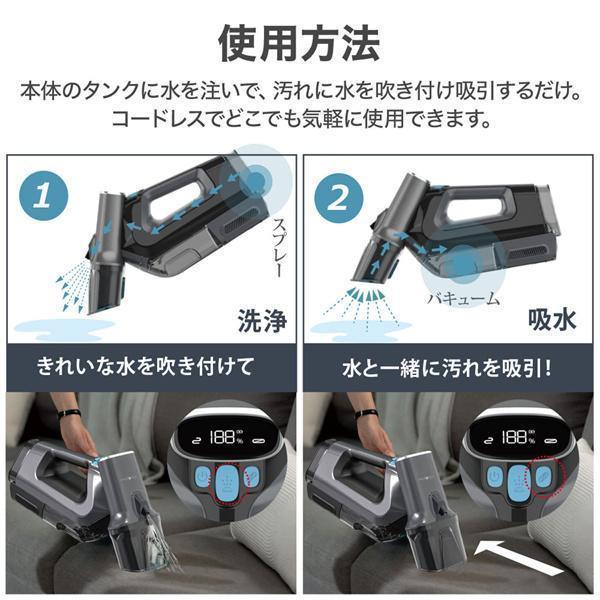 使用方法

本体のタンクに水を注いで、汚れに水を吹き付け吸引するだけ。
コードレスでどこでも気軽に使用できます。

1

スプレー

洗浄

きれいな水を吹き付けて

188%

2

バキューム

吸水

水と一緒に汚れを吸引!

188%