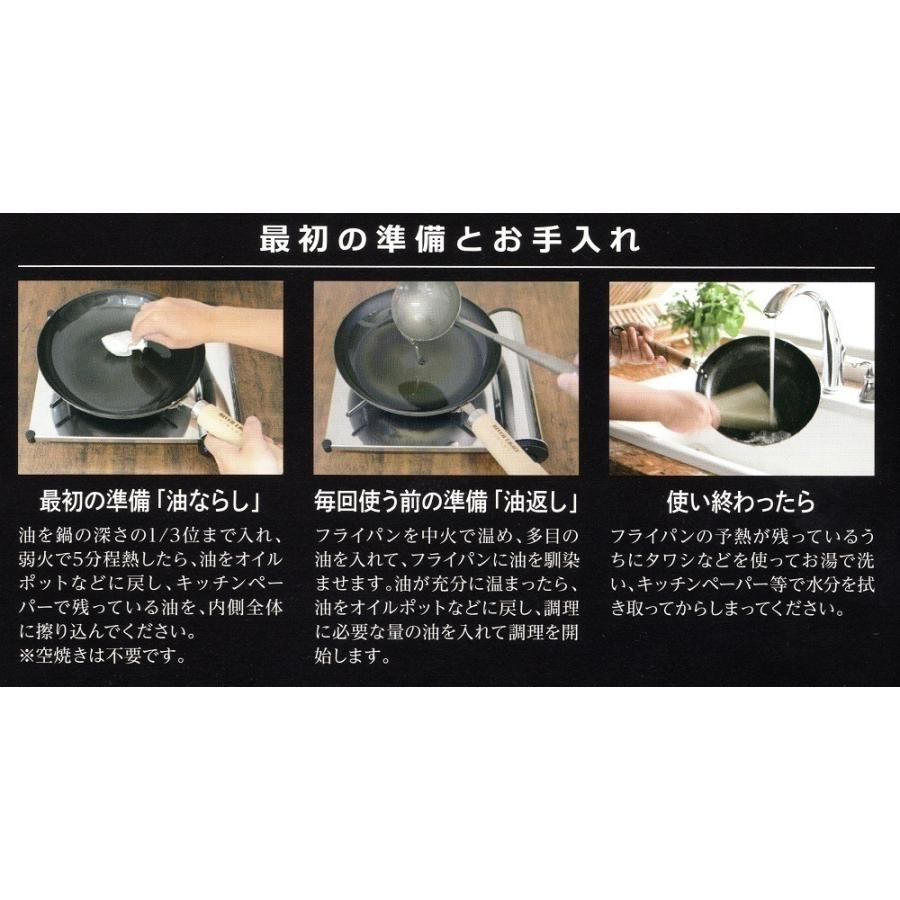 最初の準備とお手入れ

最初の準備「油ならし」

油を鍋の深さの1/3位まで入れ、弱火で5分程熱したら、油をオイルポットなどに戻し、キッチンペーパーで残っている油を、内側全体に擦り込んでください。
※空焼きは不要です。

毎回使う前の準備「油返し」

フライパンを中火で温め、多目の油を入れて、フライパンに油を馴染ませます。油が充分に温まったら、油をオイルポットなどに戻し、調理に必要な量の油を入れて調理を開始します。

使い終わったら

フライパンの予熱が残っているうちにタワシなどを使ってお湯で洗い、キッチンペーパー等で水分を拭き取ってからしまってください。