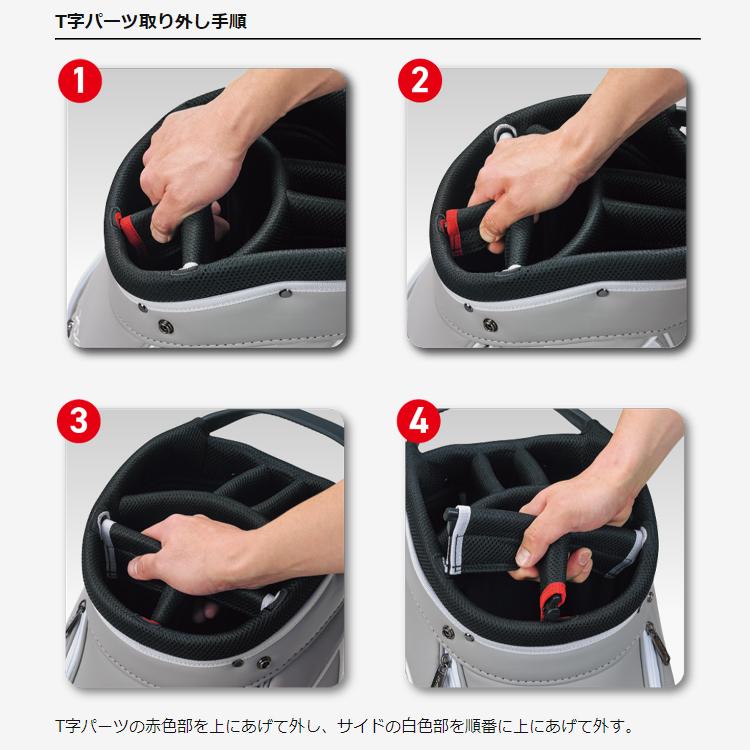 T字パーツ取り外し手順

1

2

3

4

T字パーツの赤色部を上にあげて外し、サイドの白色部を順番に上にあげて外す。