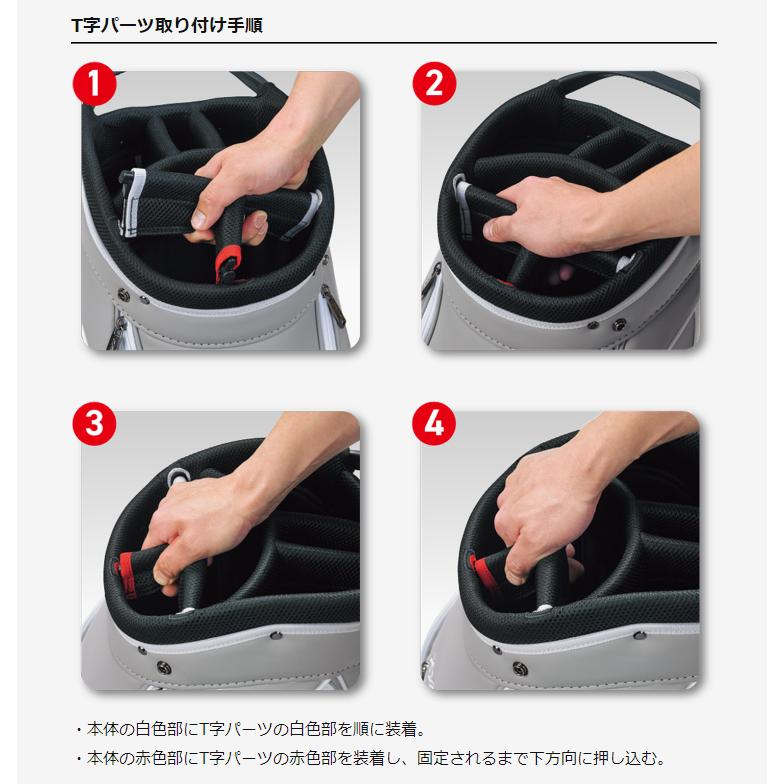 T字パーツ取り付け手順

1

2

3

4

・本体の白色部にT字パーツの白色部を順に装着。

・本体の赤色部にT字パーツの赤色部を装着し、固定されるまで下方向に押し込む。