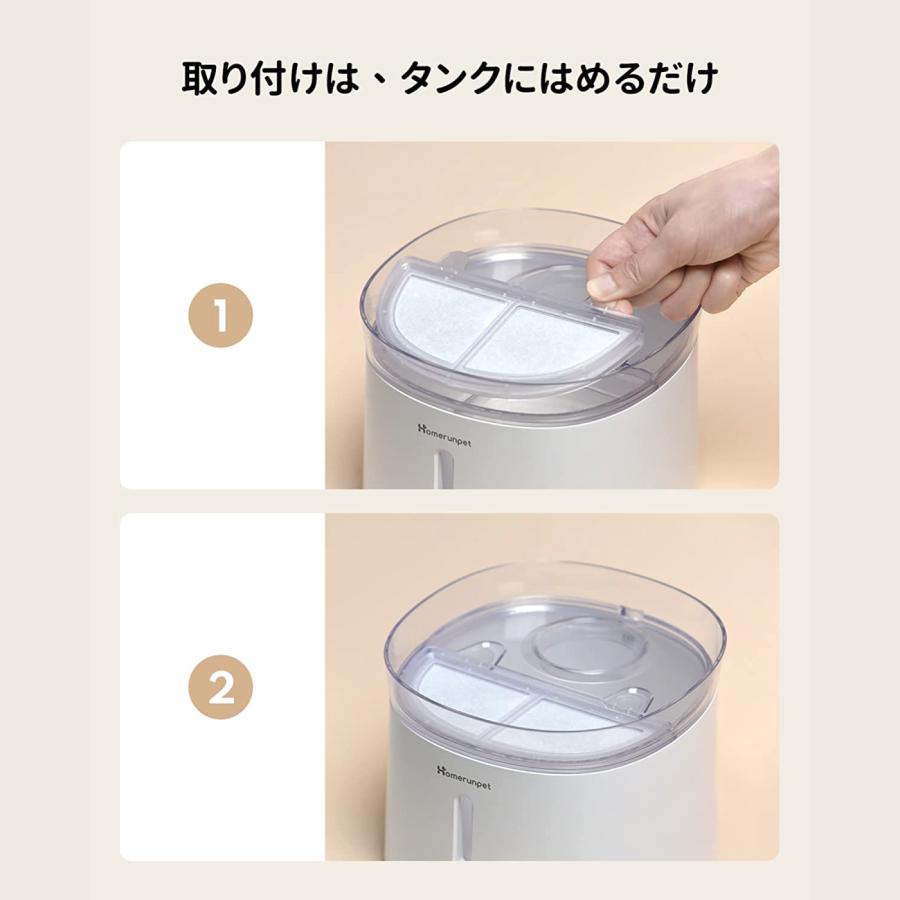 取り付けは、タンクにはめるだけ

1

Homerunpet

2

Homerunpet