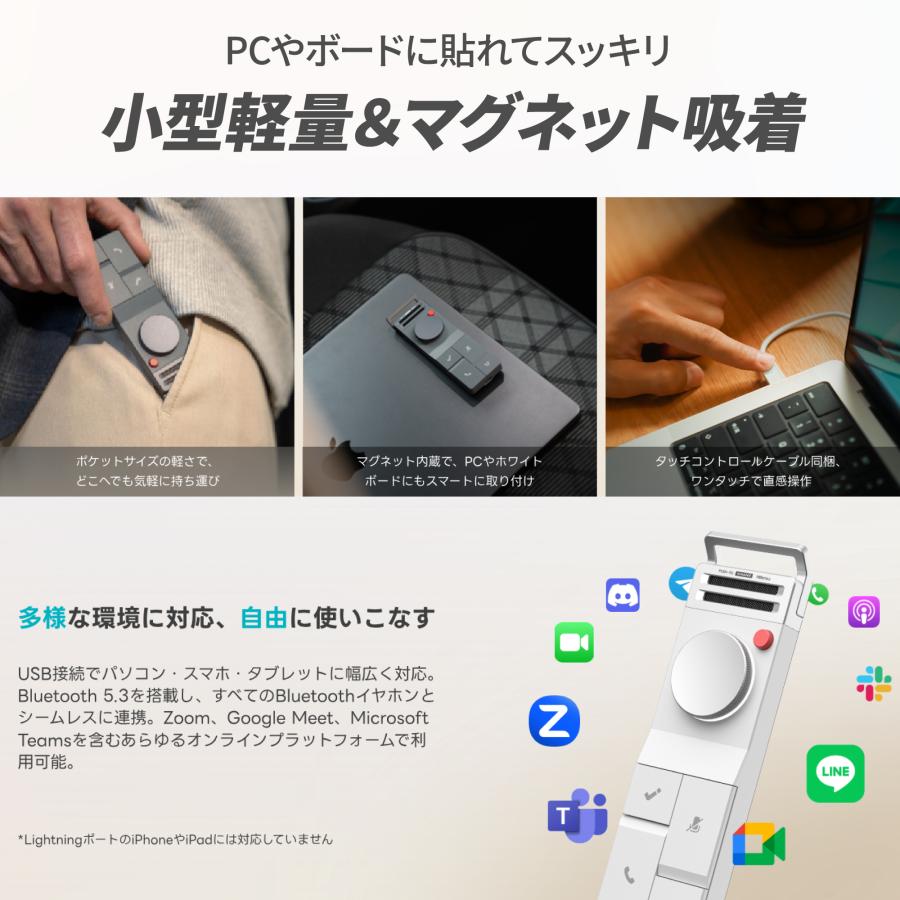 PCやボードに貼れてスッキリ

小型軽量&マグネット吸着

ポケットサイズの軽さで、どこへでも気軽に持ち運び

マグネット内蔵で、PCやホワイトボードにもスマートに取り付け

タッチコントロールケーブル同梱、ワンタッチで直感操作

多様な環境に対応、自由に使いこなす

USB接続でパソコン・スマホ・タブレットに幅広く対応。Bluetooth 5.3を搭載し、すべてのBluetoothイヤホンとシームレスに連携。Zoom、Google Meet、Microsoft Teamsを含むあらゆるオンラインプラットフォームで利用可能。

*LightningポートのiPhoneやiPadには対応していません

LINE