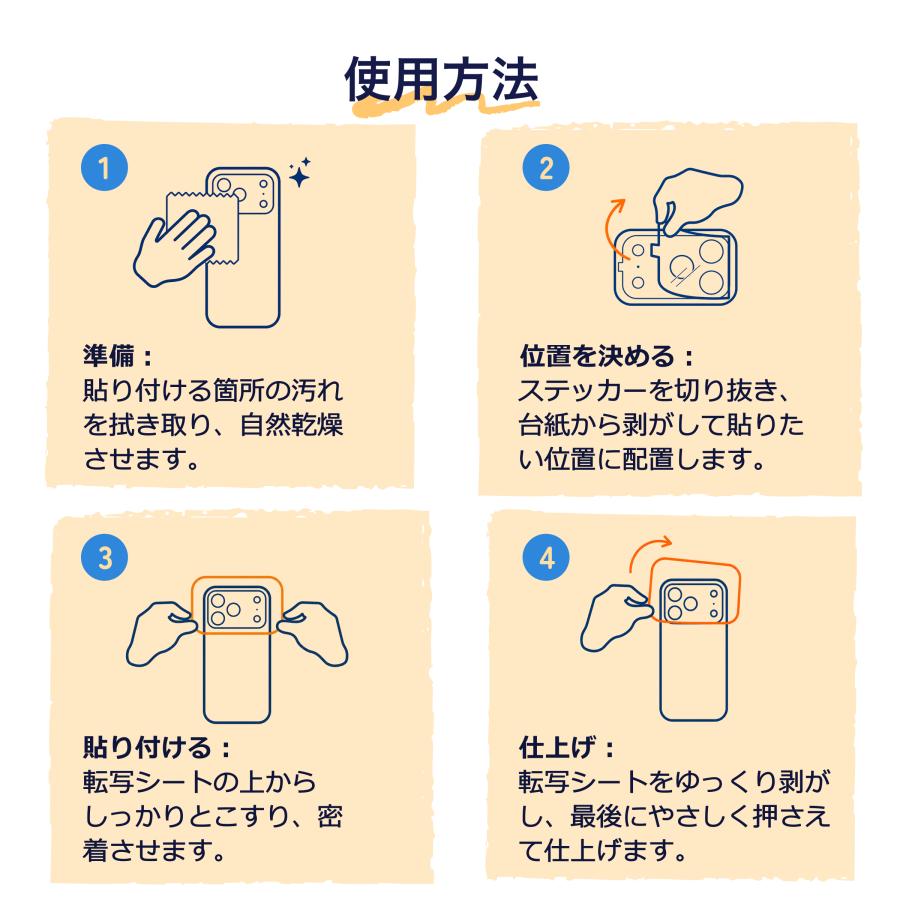 使用方法

1

準備：
貼り付ける箇所の汚れを拭き取り、自然乾燥させます。

2

位置を決める：
ステッカーを切り抜き、台紙から剥がして貼りたい位置に配置します。

3

貼り付ける：
転写シートの上からしっかりとこすり、密着させます。

4

仕上げ：
転写シートをゆっくり剥がし、最後にやさしく押さえて仕上げます。