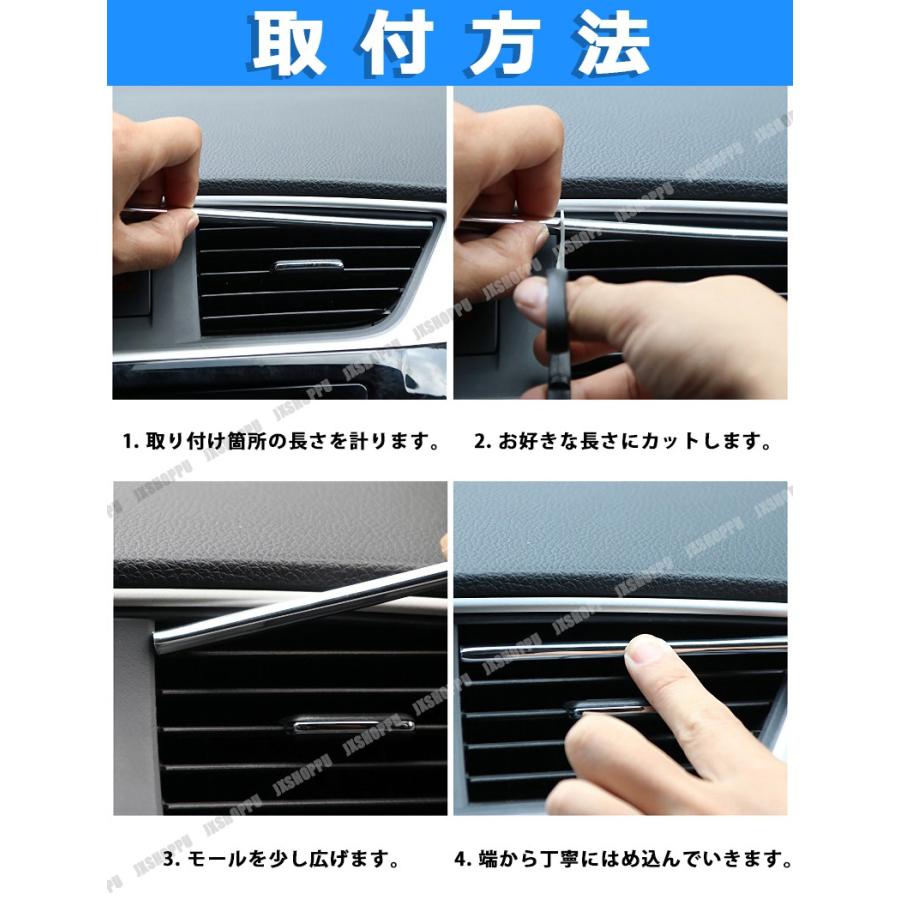 取付方法

1. 取り付け箇所の長さを計ります。

2. お好きな長さにカットします。

3. モールを少し広げます。

4. 端から丁寧にはめ込んでいきます。

JXSHOPPU