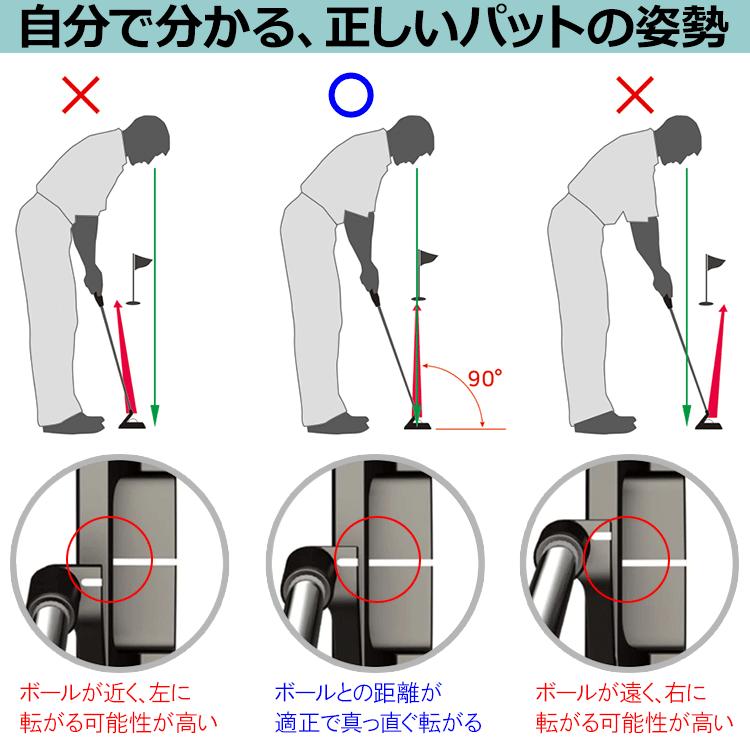 自分で分かる、正しいパットの姿勢

×

○

×

90°

ボールが近く、左に転がる可能性が高い

ボールとの距離が適正で真っ直ぐ転がる

ボールが遠く、右に転がる可能性が高い