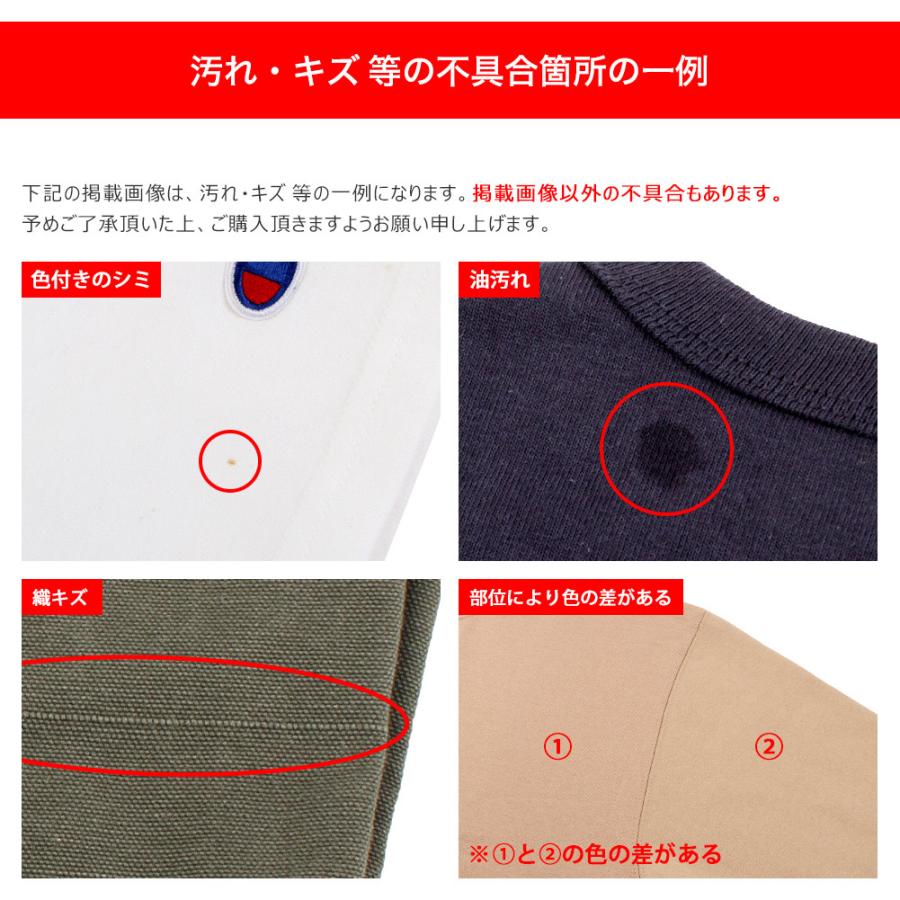 汚れ・キズ 等の不具合箇所の一例

下記の掲載画像は、汚れ・キズ 等の一例になります。掲載画像以外の不具合もあります。
予めご了承頂いた上、ご購入頂きますようお願い申し上げます。

色付きのシミ

油汚れ

織キズ

部位により色の差がある

①

②

※①と②の色の差がある